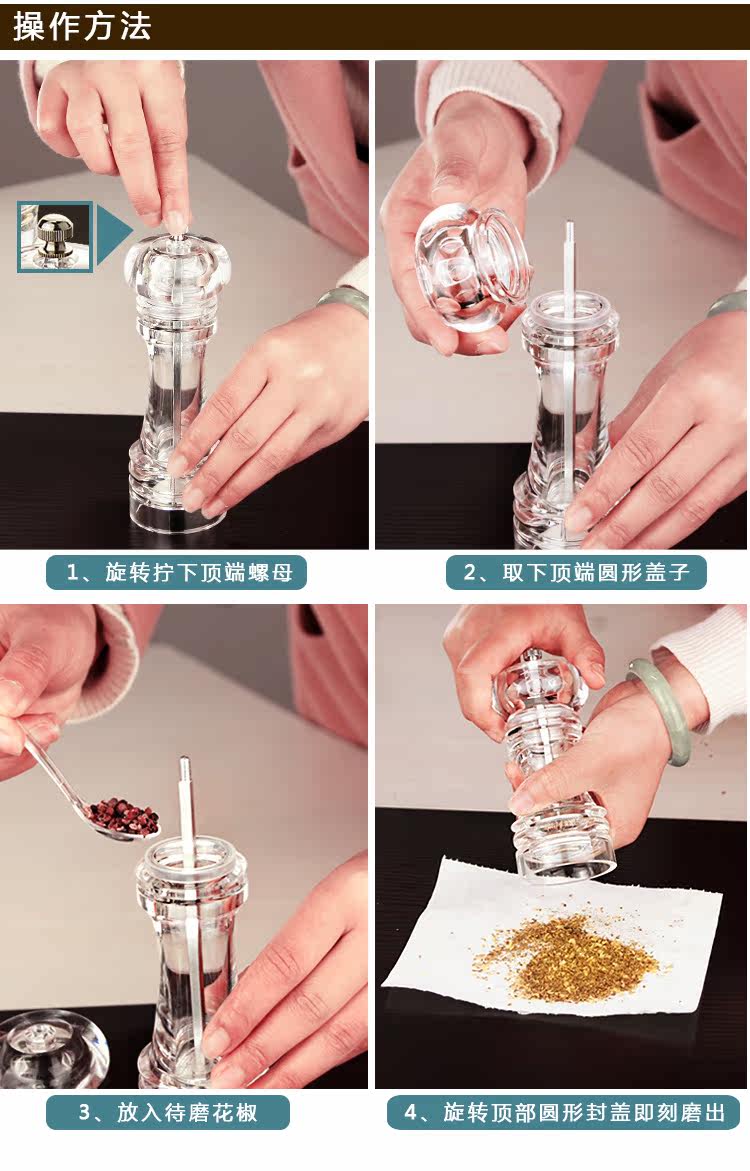 操作方法

1、旋转拧下顶端螺母

2、取下顶端圆形盖子

3、放入待磨花椒

4、旋转顶部圆形封盖即刻磨出