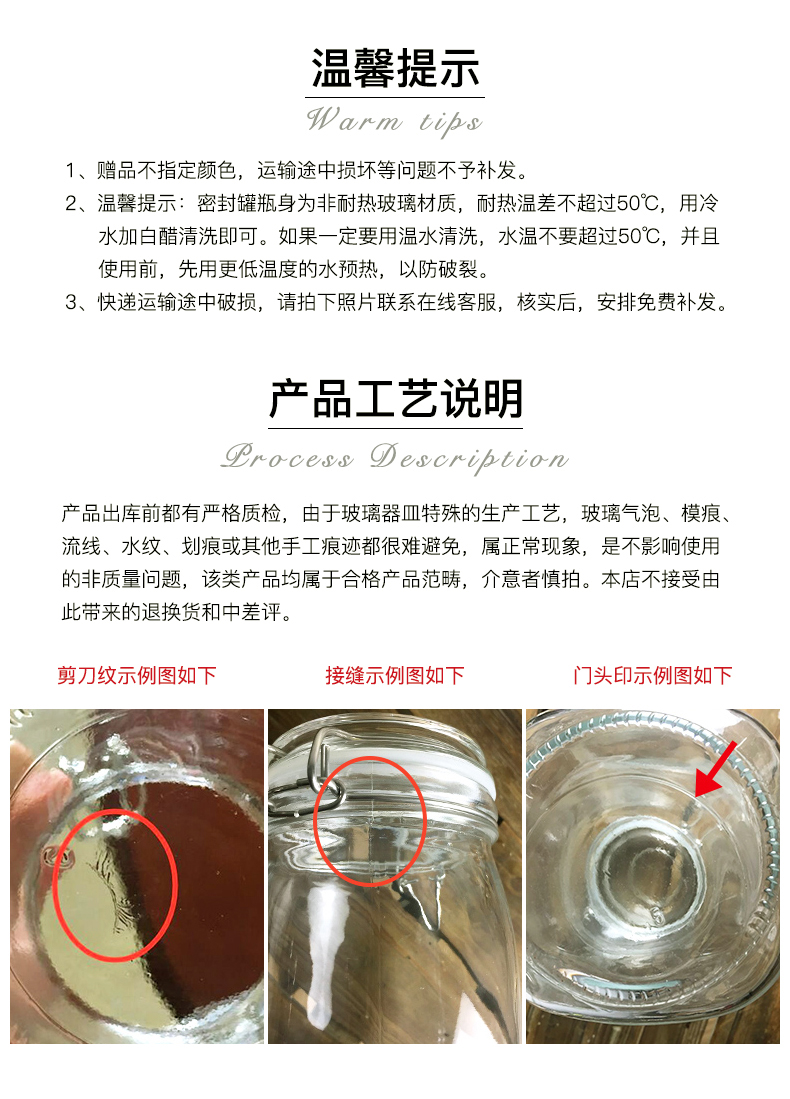 温馨提示

Warm tips

1、赠品不指定颜色，运输途中损坏等问题不予补发。

2、温馨提示：密封罐瓶身为非耐热玻璃材质，耐热温差不超过50℃，用冷水加白醋清洗即可。如果一定要用温水清洗，水温不要超过50℃，并且使用前，先用更低温度的水预热，以防破裂。

3、快递运输途中破损，请拍下照片联系在线客服，核实后，安排免费补发。

产品工艺说明

Process Description

产品出库前都有严格质检，由于玻璃器皿特殊的生产工艺，玻璃气泡、模痕、流线、水纹、划痕或其他手工痕迹都很难避免，属正常现象，是不影响使用的非质量问题，该类产品均属于合格产品范畴，介意者慎拍。本店不接受由此带来的退换货和中差评。

剪刀纹示例图如下

接缝示例图如下

门头印示例图如下