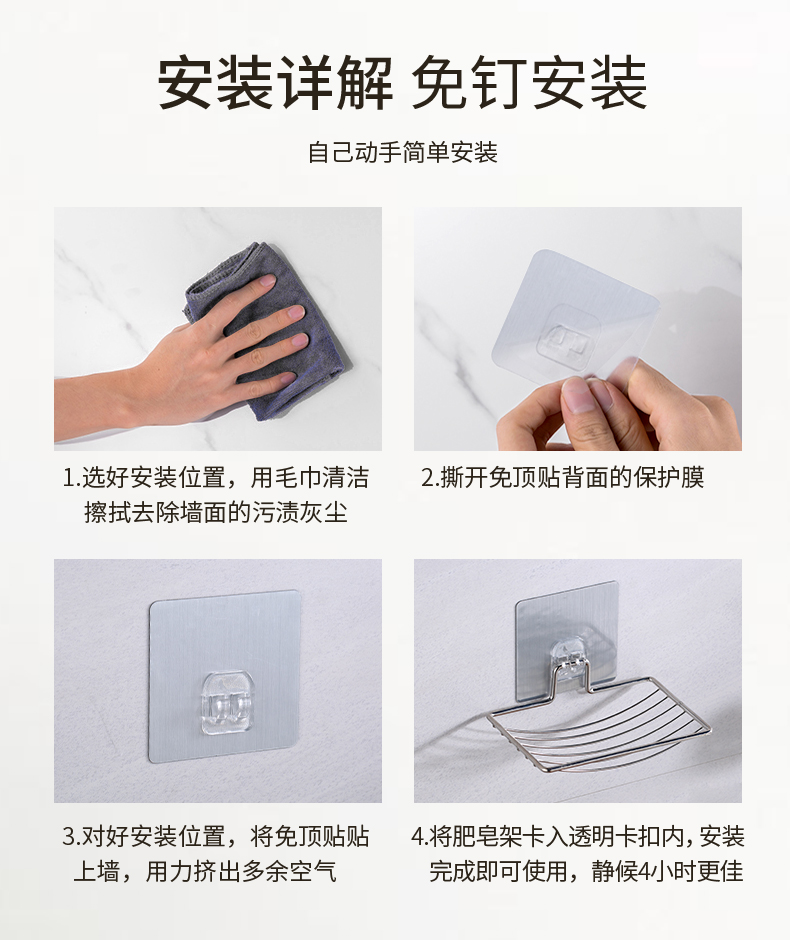 安装详解 免钉安装

自己动手简单安装

1.选好安装位置，用毛巾清洁擦拭去除墙面的污渍灰尘

2.撕开免顶贴背面的保护膜

3.对好安装位置，将免顶贴贴上墙，用力挤出多余空气

4.将肥皂架卡入透明卡扣内，安装完成即可使用，静候4小时更佳