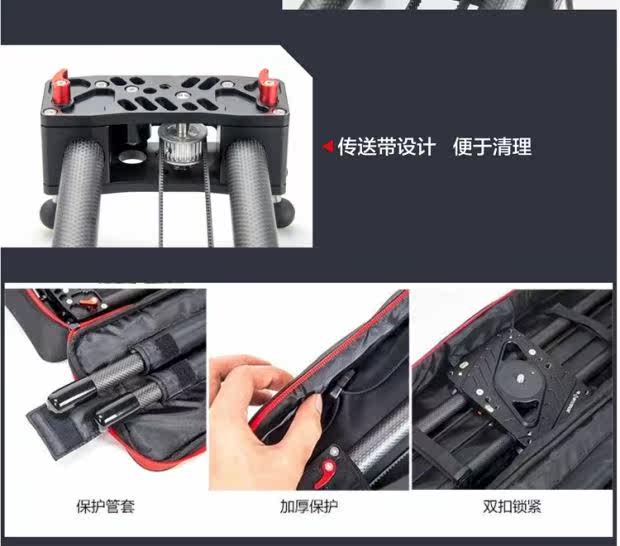 传送带设计　便于清理

保护管套

加厚保护

双扣锁紧