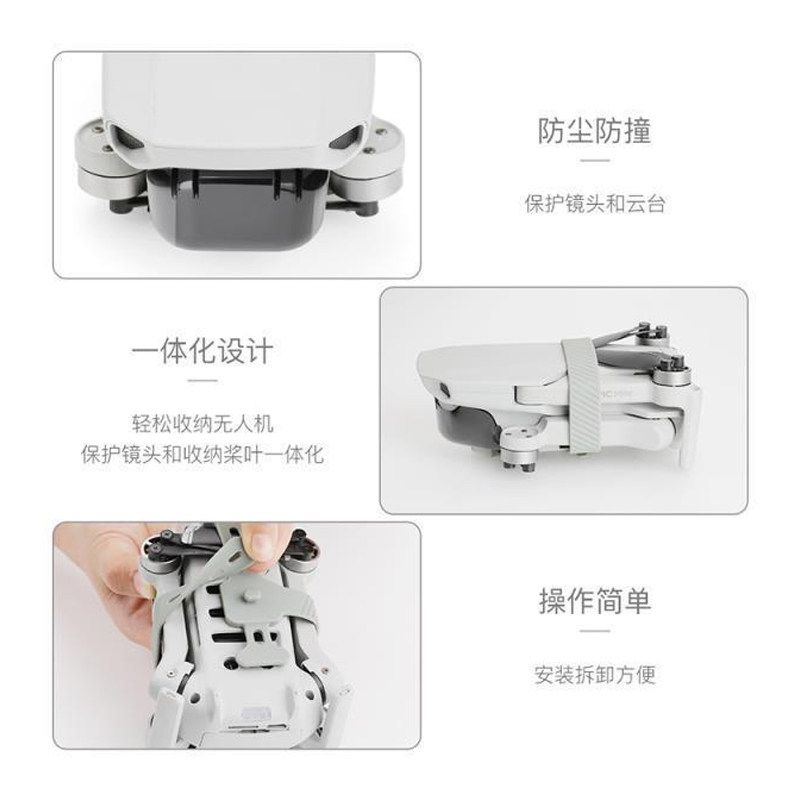 防尘防撞

保护镜头和云台

一体化设计

轻松收纳无人机
保护镜头和收纳桨叶一体化

操作简单

安装拆卸方便