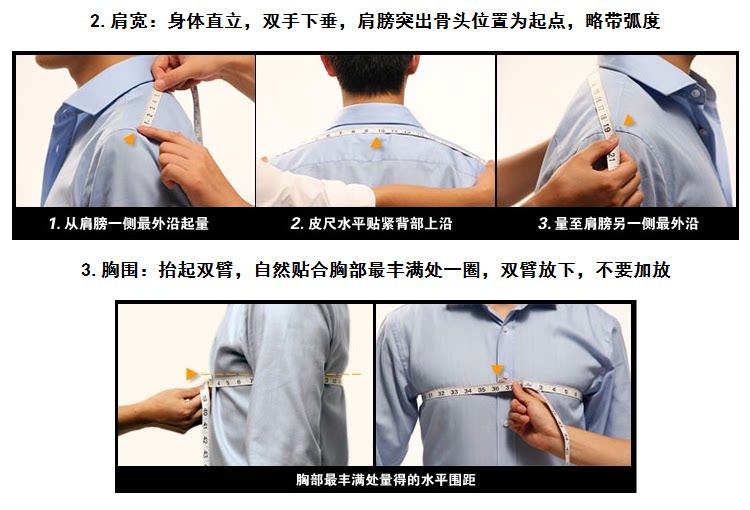 2. 肩宽：身体直立，双手下垂，肩膀突出骨头位置为起点，略带弧度

1. 从肩膀一侧最外沿起量

2. 皮尺水平贴紧背部上沿

3. 量至肩膀另一侧最外沿

3. 胸围：抬起双臂，自然贴合胸部最丰满处一圈，双臂放下，不要加放

胸部最丰满处量得的水平围距