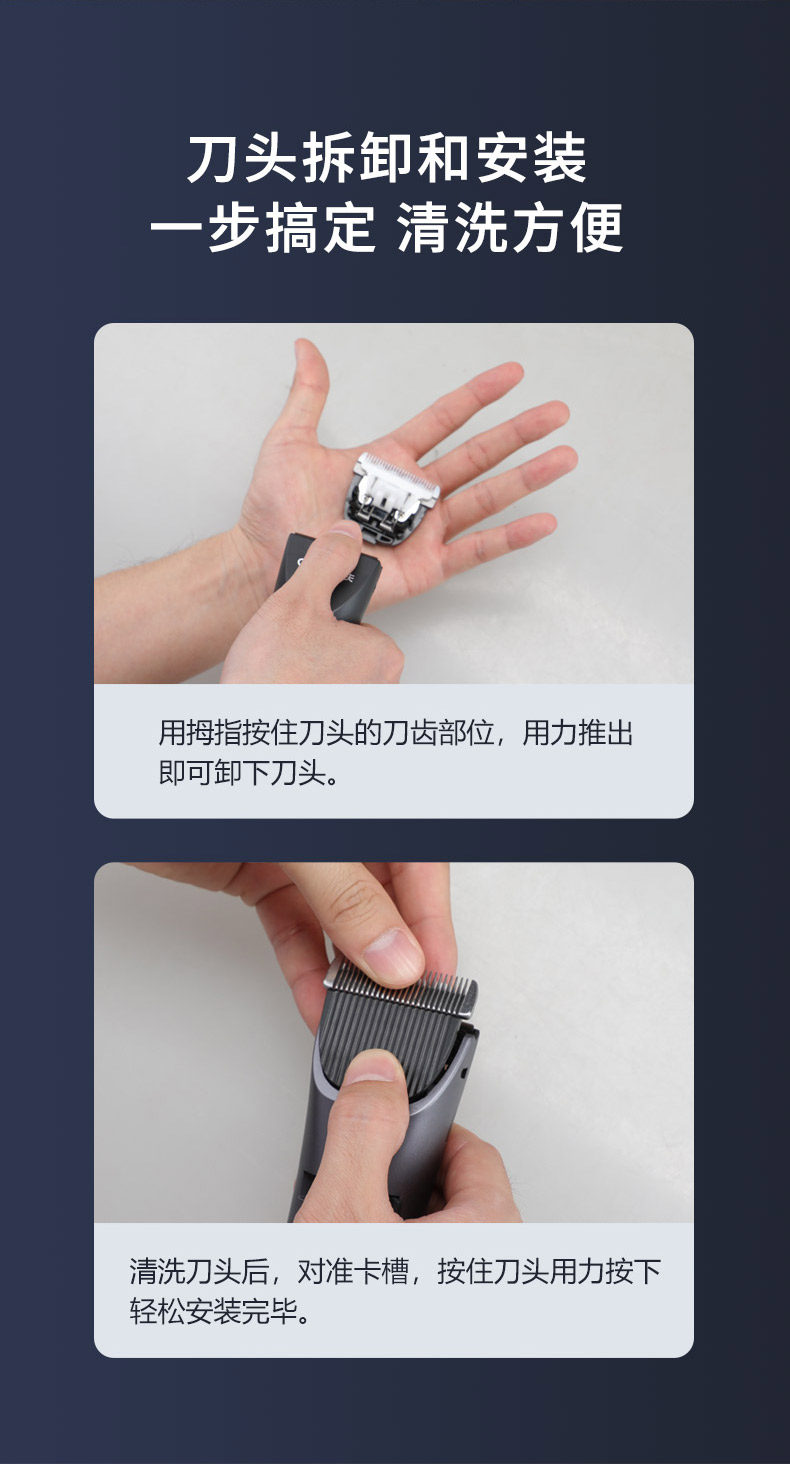 刀头拆卸和安装
一步搞定 清洗方便

用拇指按住刀头的刀齿部位，用力推出即可卸下刀头。

清洗刀头后，对准卡槽，按住刀头用力按下轻松安装完毕。