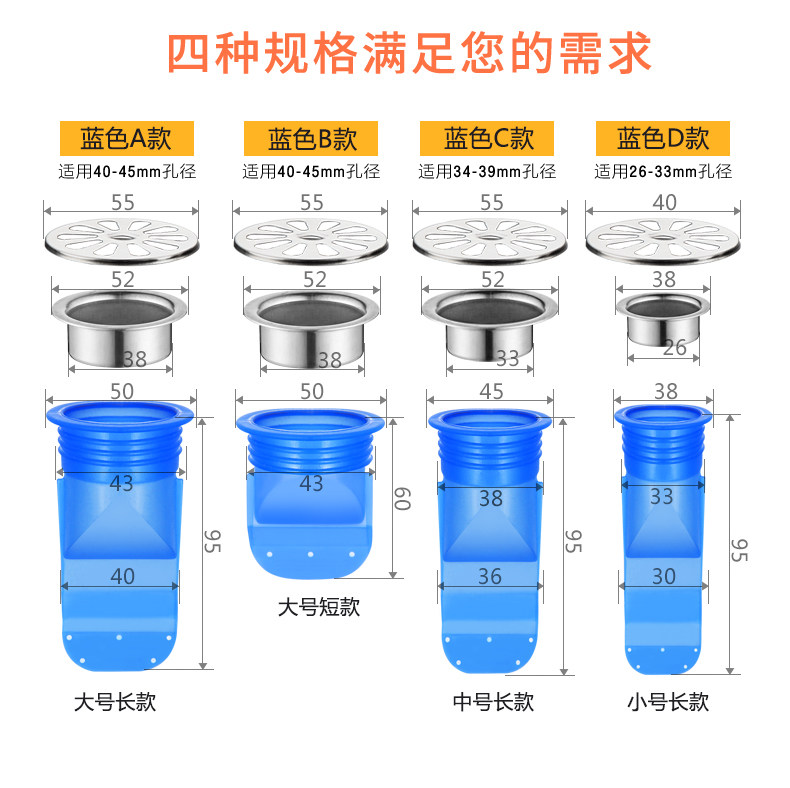 四种规格满足您的需求

蓝色A款
适用40-45mm孔径
55
52
38
50
43
40
95
大号长款

蓝色B款
适用40-45mm孔径
55
52
38
50
43
60
大号短款

蓝色C款
适用34-39mm孔径
55
52
33
45
38
36
95
中号长款

蓝色D款
适用26-33mm孔径
40
38
26
38
33
30
95
小号长款