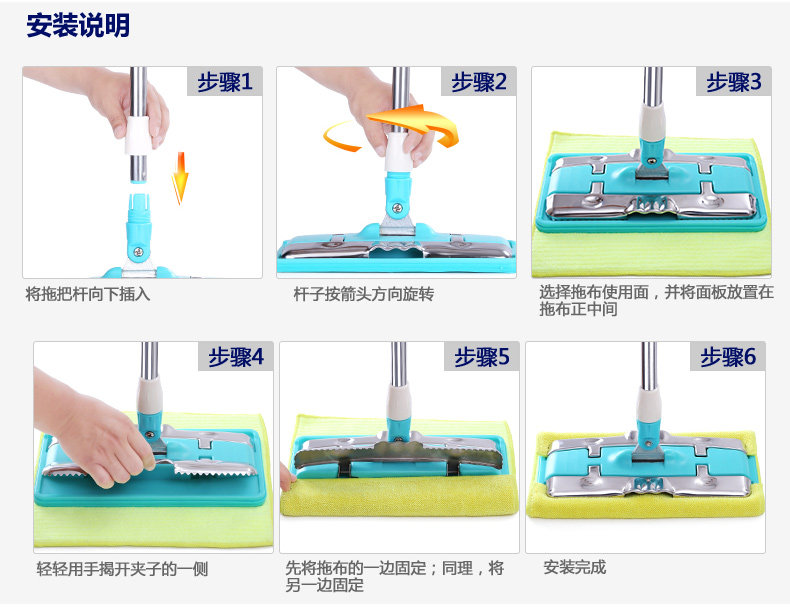 安装说明

步骤1

将拖把杆向下插入

步骤2

杆子按箭头方向旋转

步骤3

选择拖布使用面，并将面板放置在拖布正中间

步骤4

轻轻用手揭开夹子的一侧

步骤5

先将拖布的一边固定；同理，将另一边固定

步骤6

安装完成