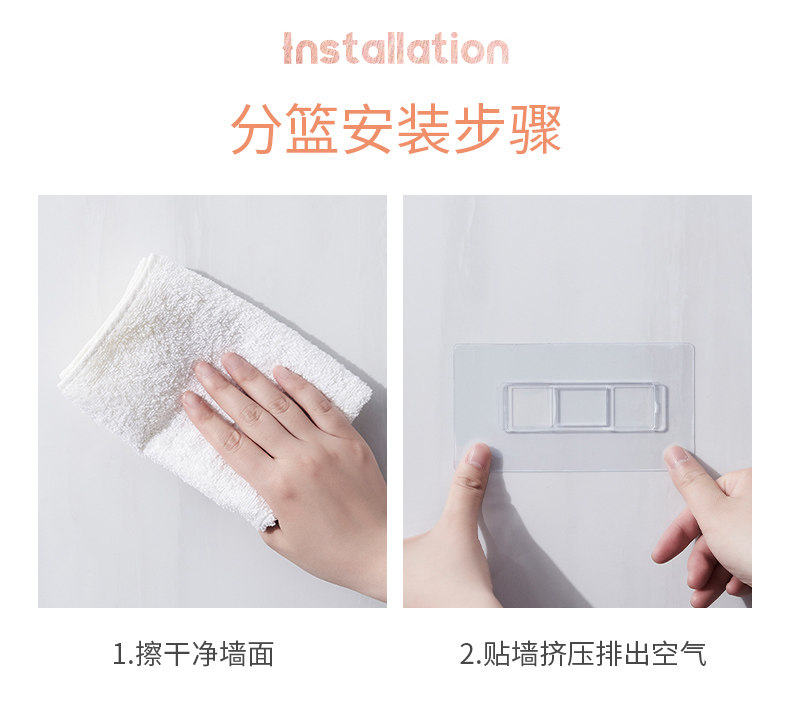 Installation

分篮安装步骤

1.擦干净墙面

2.贴墙挤压排出空气