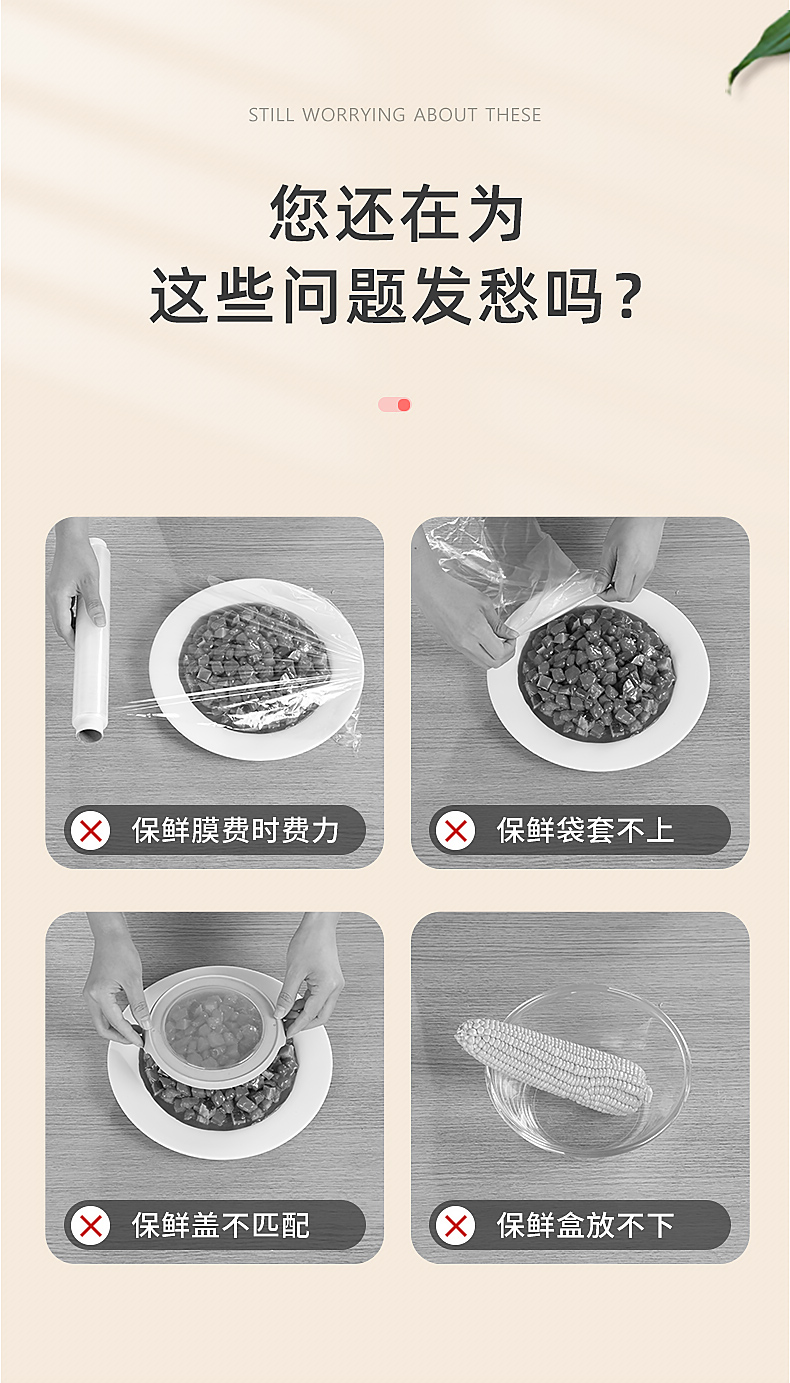 STILL WORRYING ABOUT THESE

您还在为
这些问题发愁吗？

保鲜膜费时费力

保鲜袋套不上

保鲜盖不匹配

保鲜盒放不下