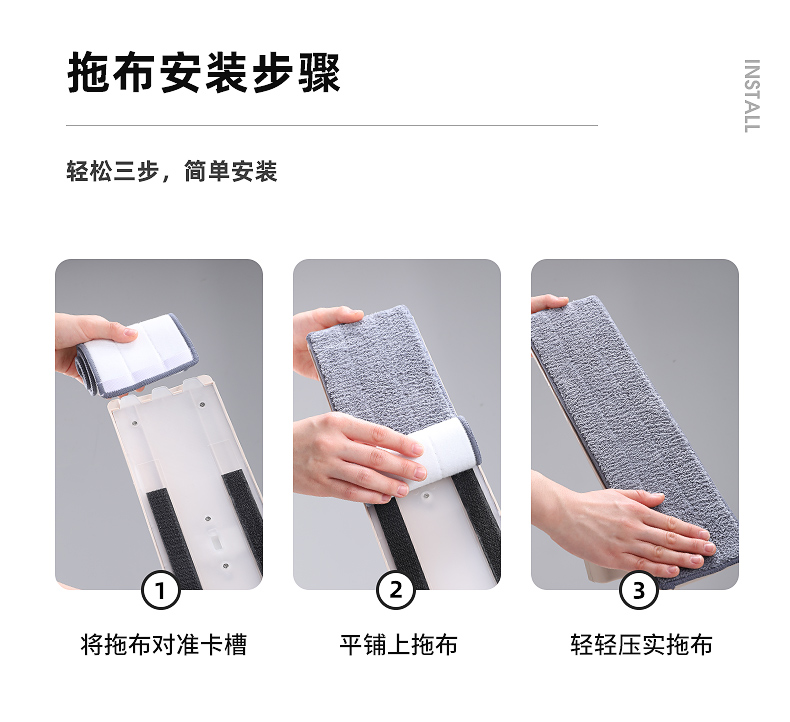 拖布安装步骤

INSTALL

轻松三步，简单安装

1
将拖布对准卡槽

2
平铺上拖布

3
轻轻压实拖布