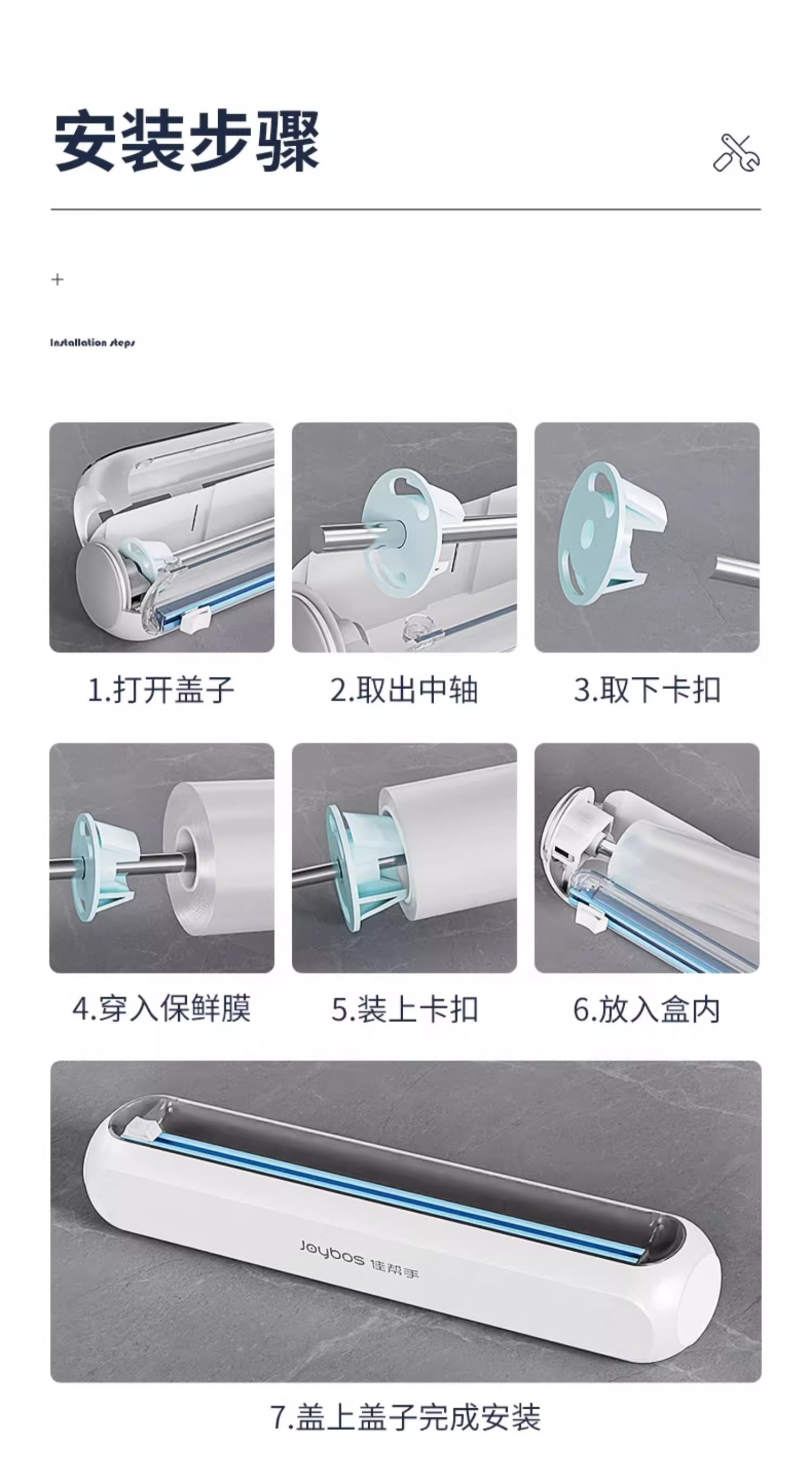 安装步骤

+

Installation steps

1.打开盖子

2.取出中轴

3.取下卡扣

4.穿入保鲜膜

5.装上卡扣

6.放入盒内

Joybos 佳帮手

7.盖上盖子完成安装