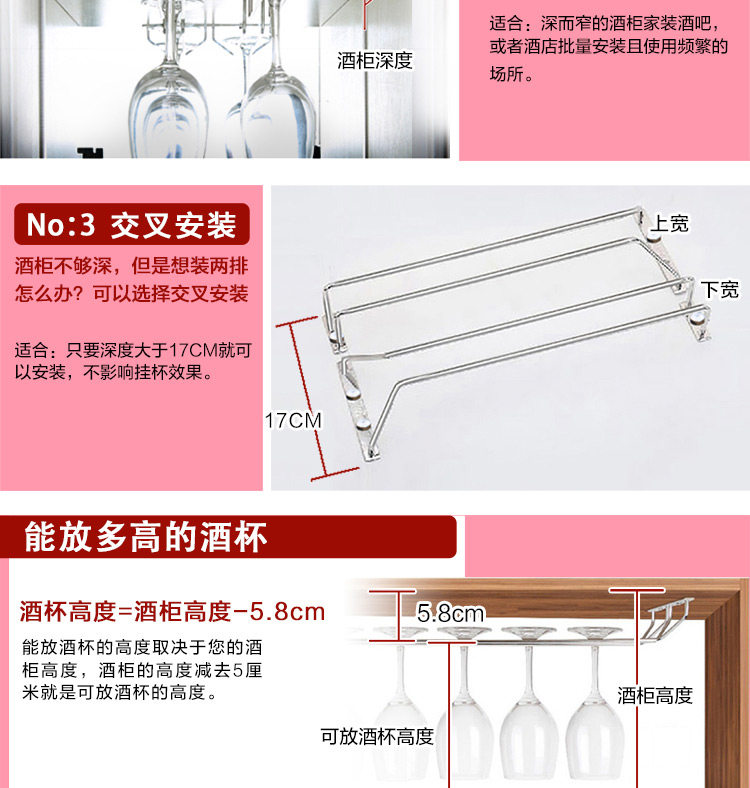 酒柜深度

适合：深而窄的酒柜家装酒吧，或者酒店批量安装且使用频繁的场所。

No:3 交叉安装

酒柜不够深，但是想装两排怎么办？可以选择交叉安装

适合：只要深度大于17CM就可以安装，不影响挂杯效果。

上宽

下宽

17CM

能放多高的酒杯

酒杯高度=酒柜高度-5.8cm

能放酒杯的高度取决于您的酒柜高度，酒柜的高度减去5厘米就是可放酒杯的高度。

5.8cm

酒柜高度

可放酒杯高度