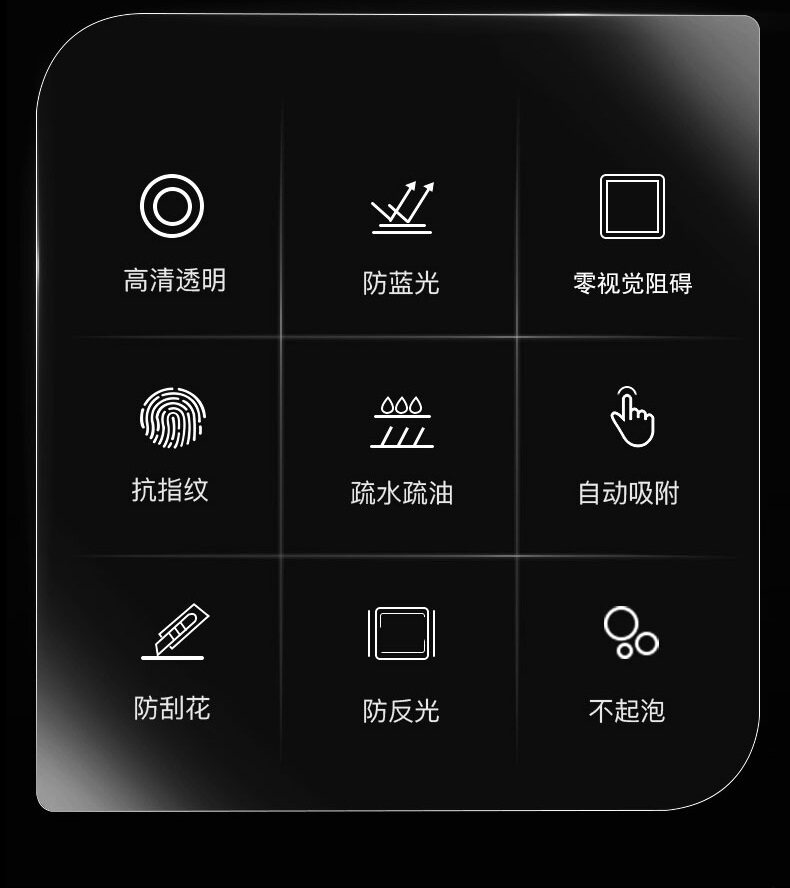 高清透明

防蓝光

零视觉阻碍

抗指纹

疏水疏油

自动吸附

防刮花

防反光

不起泡