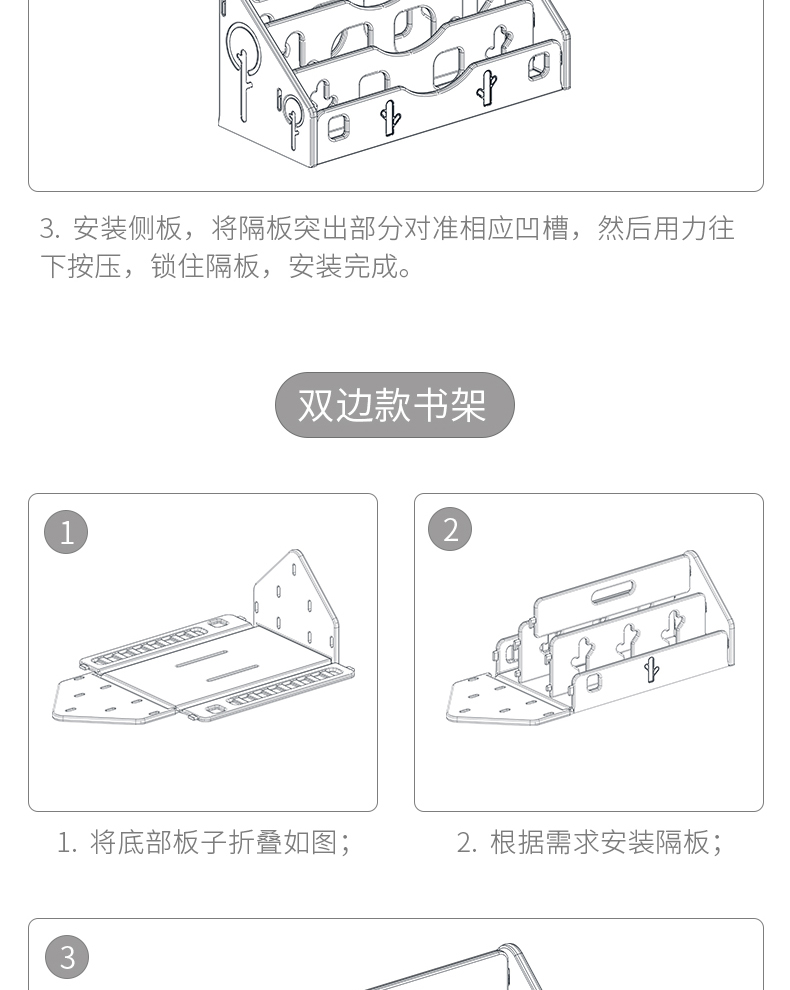 3. 安装侧板，将隔板突出部分对准相应凹槽，然后用力往下按压，锁住隔板，安装完成。

双边款书架

1

2

1. 将底部板子折叠如图；

2. 根据需求安装隔板；

3