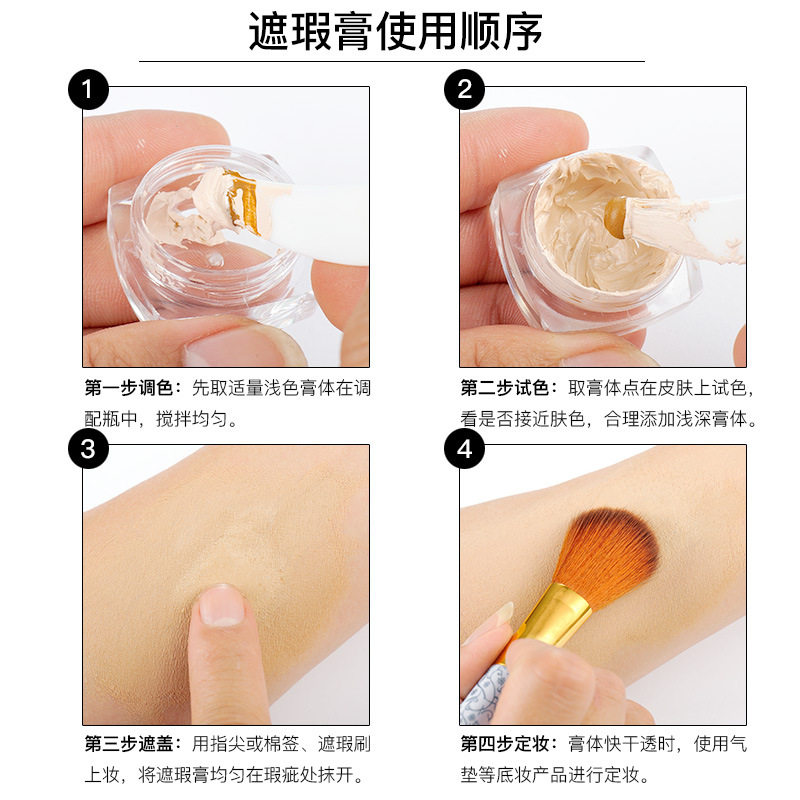 遮瑕膏使用顺序

1

第一步调色：先取适量浅色膏体在调配瓶中，搅拌均匀。

2

第二步试色：取膏体点在皮肤上试色，看是否接近肤色，合理添加浅深膏体。

3

第三步遮盖：用指尖或棉签、遮瑕刷上妆，将遮瑕膏均匀在瑕疵处抹开。

4

第四步定妆：膏体快干透时，使用气垫等底妆产品进行定妆。