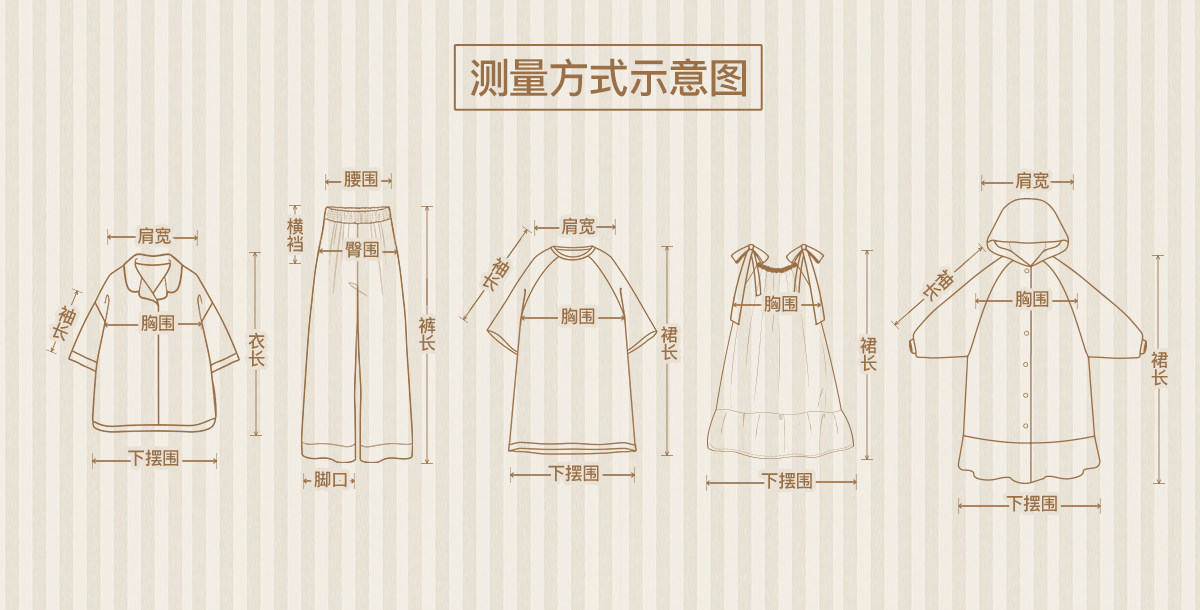 测量方式示意图

肩宽
袖长
胸围
衣长
下摆围

腰围
横裆
臀围
裤长
脚口

肩宽
袖长
胸围
裙长
下摆围

胸围
裙长
下摆围

肩宽
袖长
胸围
裙长
下摆围