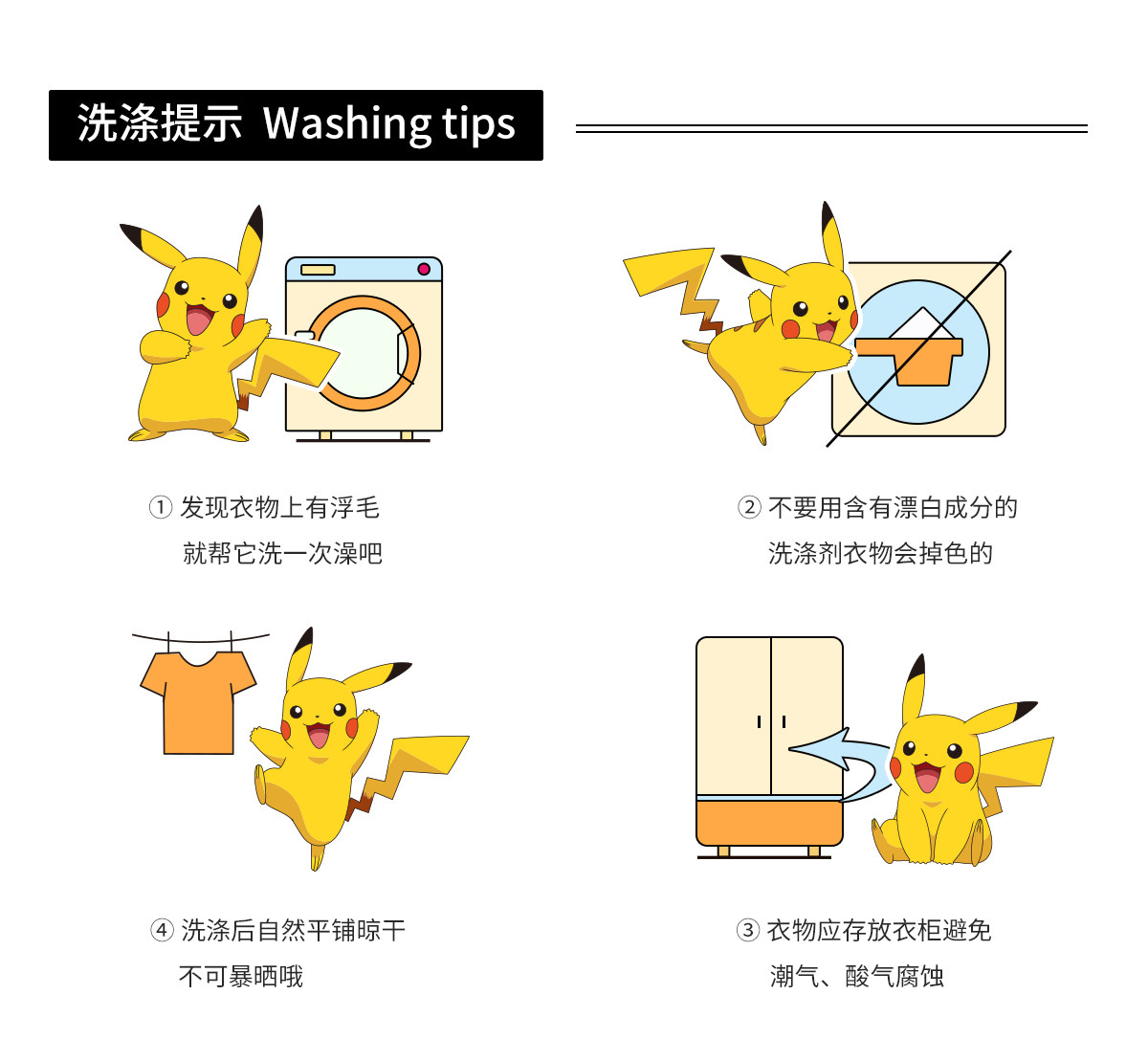 洗涤提示 Washing tips

① 发现衣物上有浮毛
就帮它洗一次澡吧

② 不要用含有漂白成分的
洗涤剂衣物会掉色的

④ 洗涤后自然平铺晾干
不可暴晒哦

③ 衣物应存放衣柜避免
潮气、酸气腐蚀