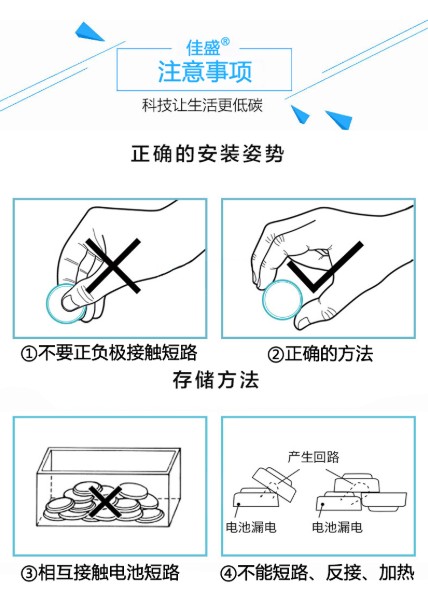 佳盛®
注意事项
科技让生活更低碳

正确的安装姿势

①不要正负极接触短路

②正确的方法

存储方法

产生回路

电池漏电

电池漏电

③相互接触电池短路

④不能短路、反接、加热