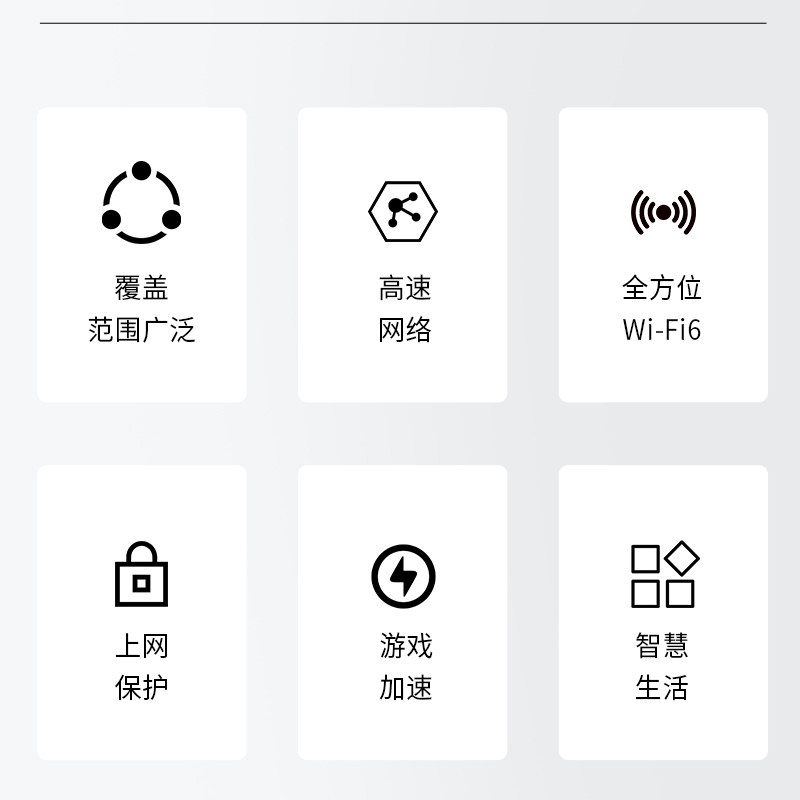 覆盖
范围广泛

高速
网络

全方位
Wi-Fi6

上网
保护

游戏
加速

智慧
生活