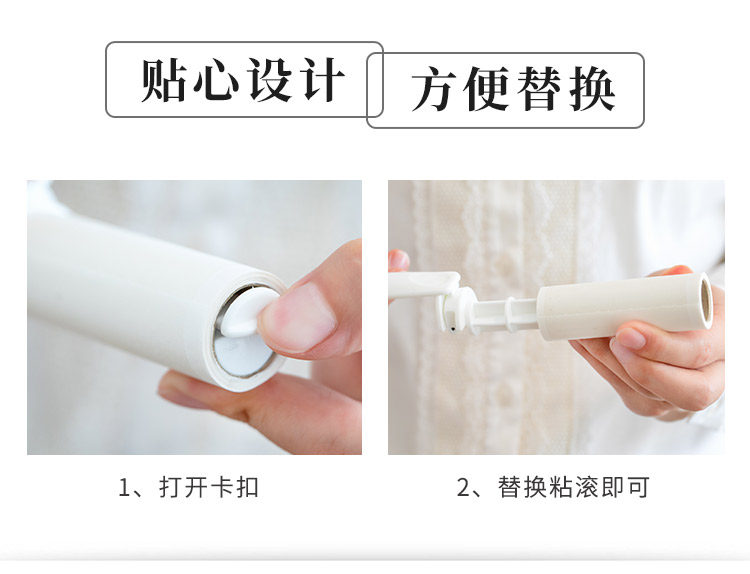 贴心设计 方便替换

1、打开卡扣

2、替换粘滚即可