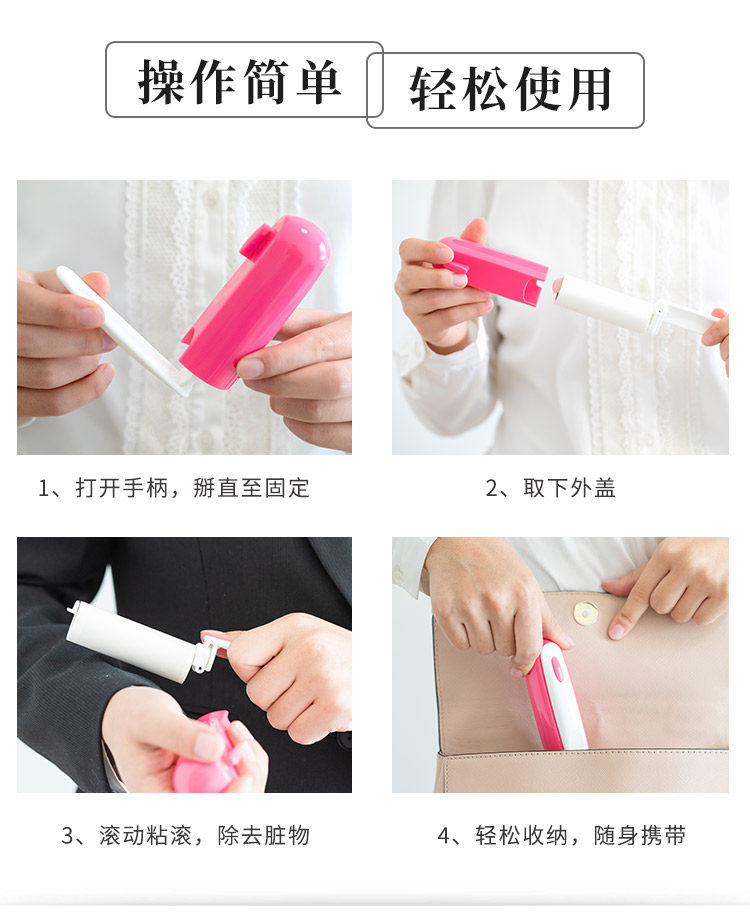 操作简单 轻松使用

1、打开手柄，掰直至固定

2、取下外盖

3、滚动粘滚，除去脏物

4、轻松收纳，随身携带