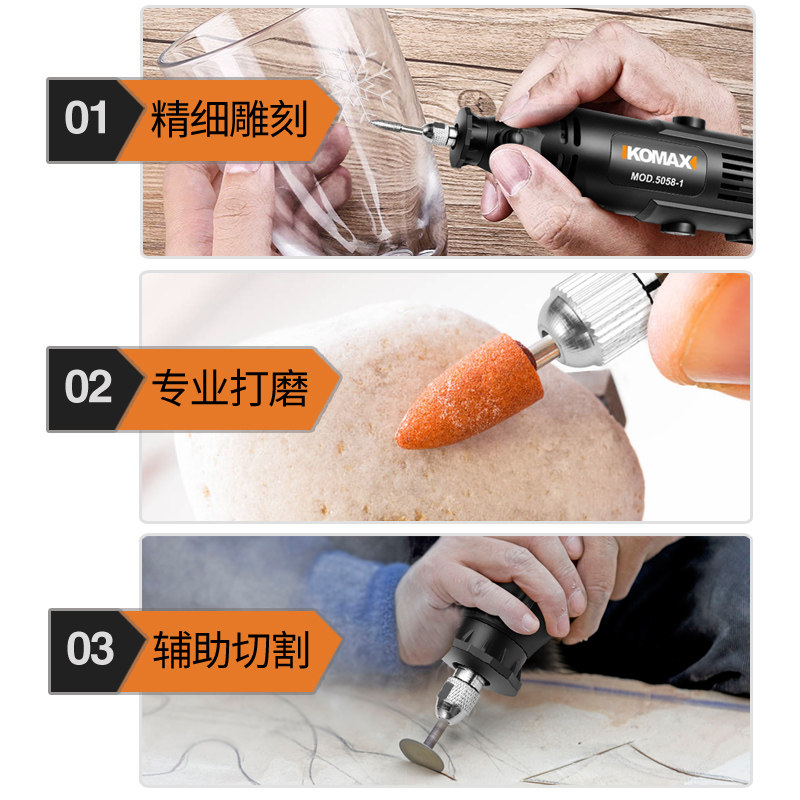 01 精细雕刻

KOMAX
MOD.5058-1

02 专业打磨

03 辅助切割