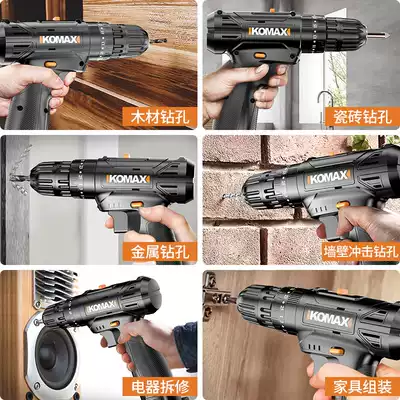 KOMAX

木材钻孔

KOMAX

瓷砖钻孔

KOMAX

金属钻孔

KOMAX

墙壁冲击钻孔

KOMAX

电器拆修

KOMAX

家具组装