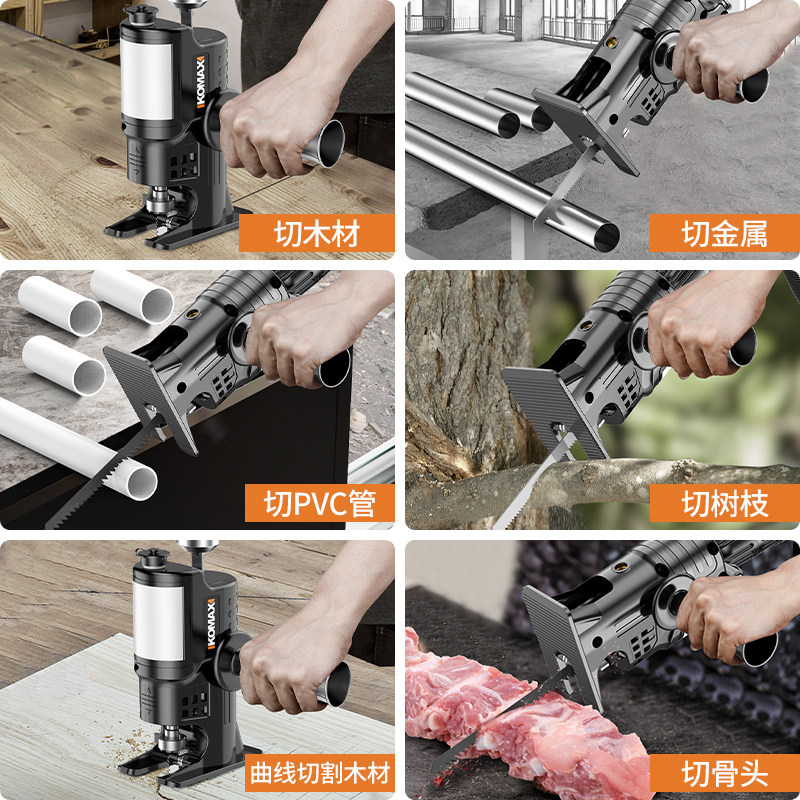 KOMAX
切木材

切金属

切PVC管

切树枝

KOMAX
曲线切割木材

切骨头