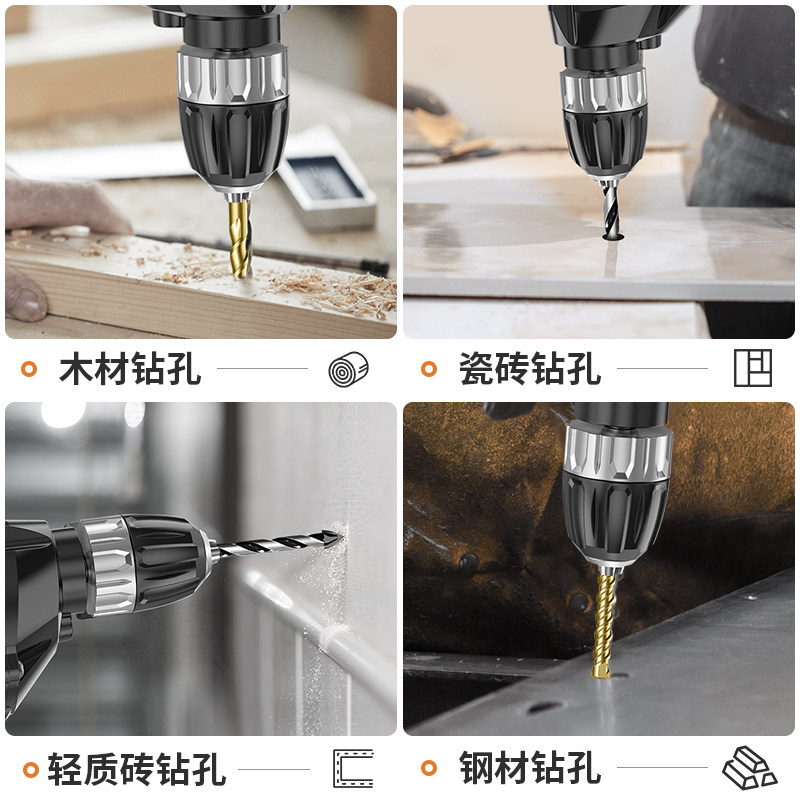 木材钻孔

瓷砖钻孔

轻质砖钻孔

钢材钻孔