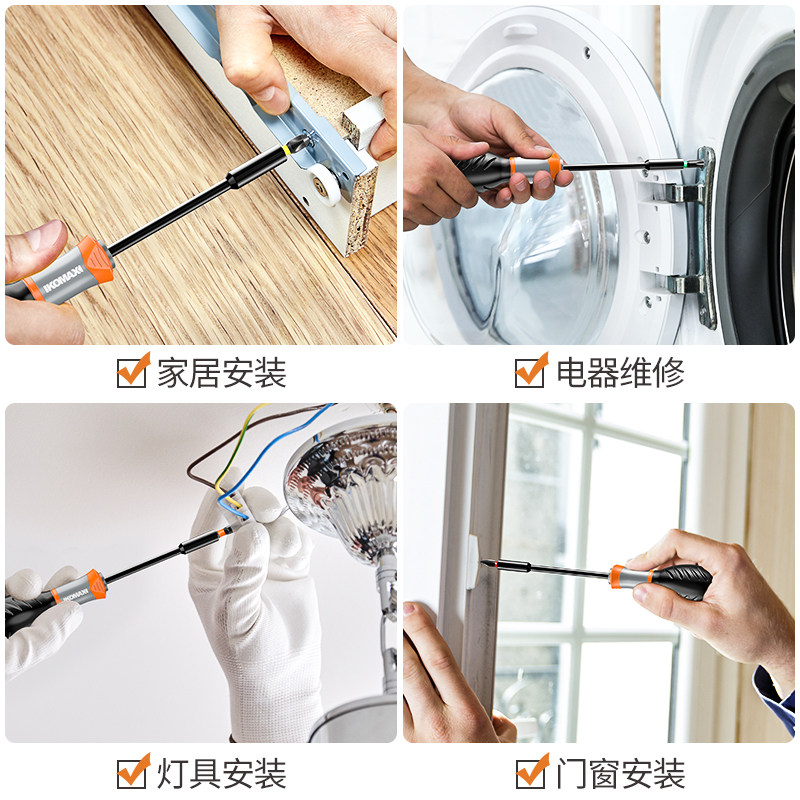 KOMAX

家居安装

电器维修

KOMAX

灯具安装

门窗安装