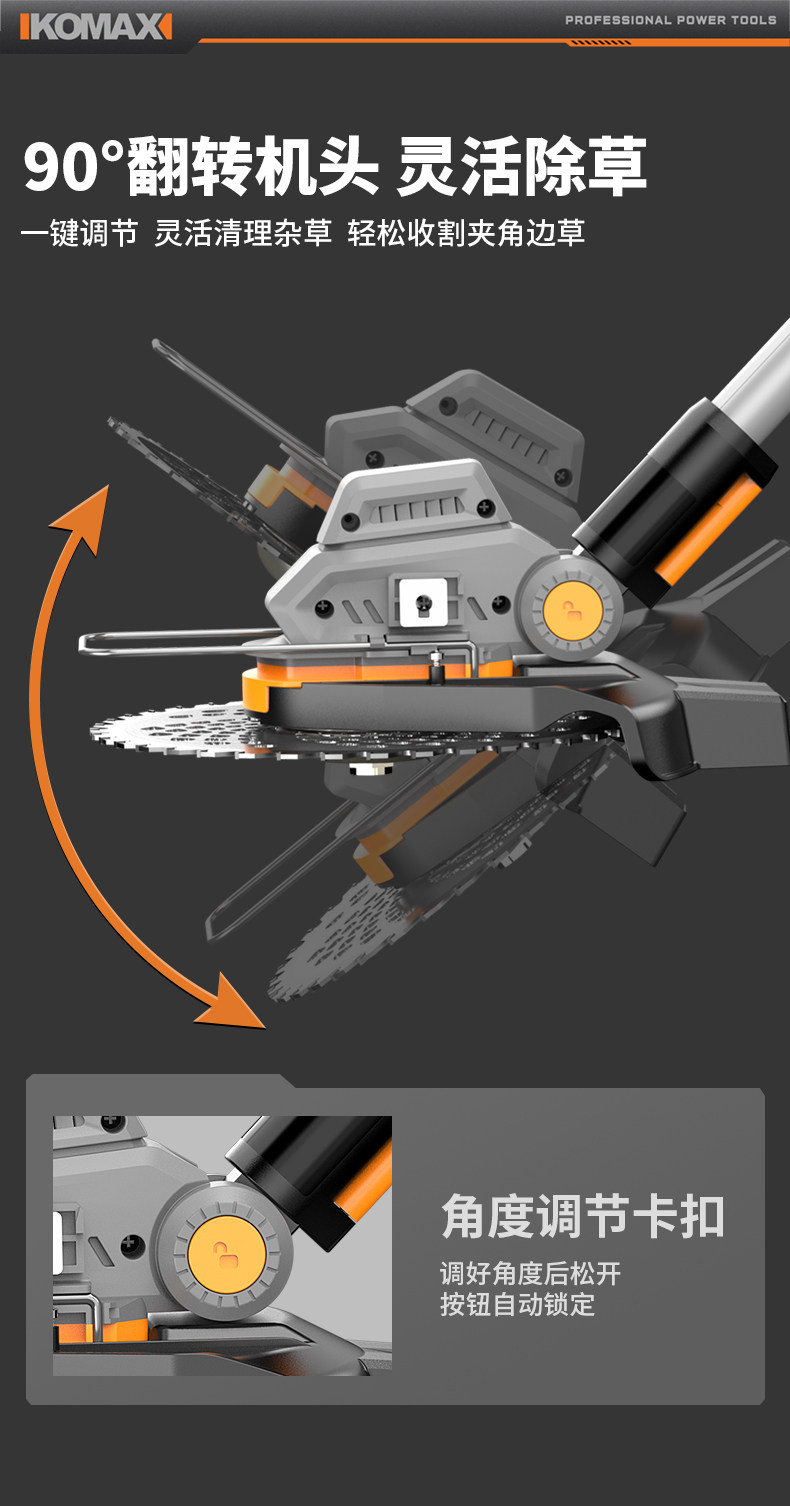 KOMAX

PROFESSIONAL POWER TOOLS

90°翻转机头 灵活除草

一键调节 灵活清理杂草 轻松收割夹角边草

角度调节卡扣

调好角度后松开
按钮自动锁定