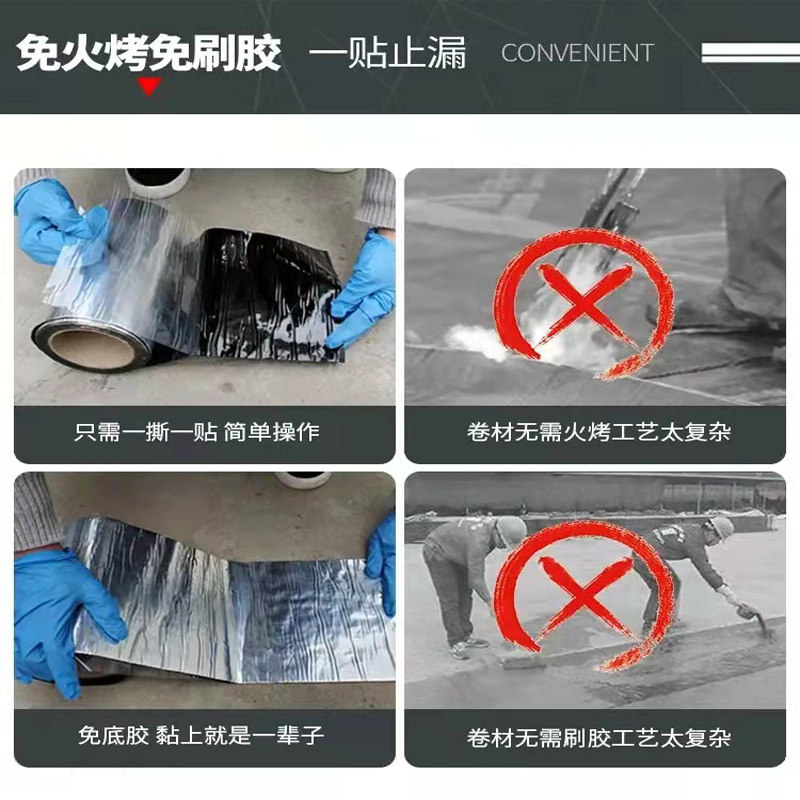 免火烤免刷胶 一贴止漏 CONVENIENT

只需一撕一贴 简单操作

卷材无需火烤工艺太复杂

免底胶 黏上就是一辈子

卷材无需刷胶工艺太复杂