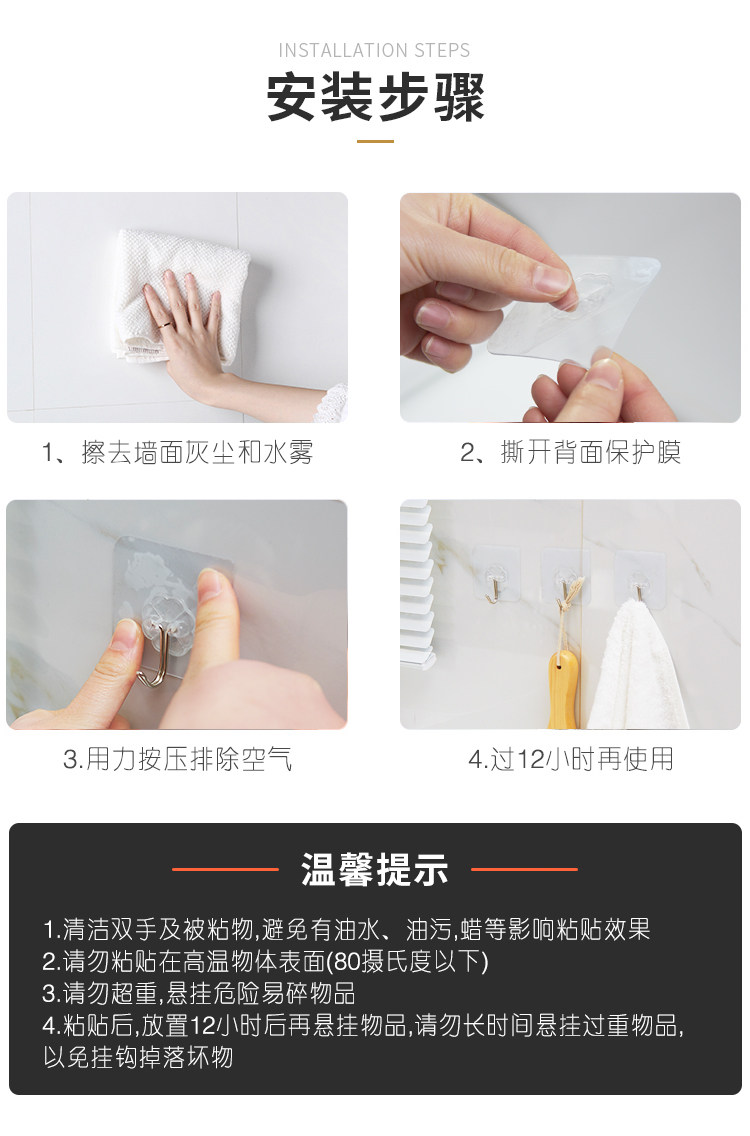 INSTALLATION STEPS

安装步骤

1、擦去墙面灰尘和水雾

2、撕开背面保护膜

3.用力按压排除空气

4.过12小时再使用

温馨提示

1.清洁双手及被粘物,避免有油水、油污,蜡等影响粘贴效果
2.请勿粘贴在高温物体表面(80摄氏度以下)
3.请勿超重,悬挂危险易碎物品
4.粘贴后,放置12小时后再悬挂物品,请勿长时间悬挂过重物品,以免挂钩掉落坏物