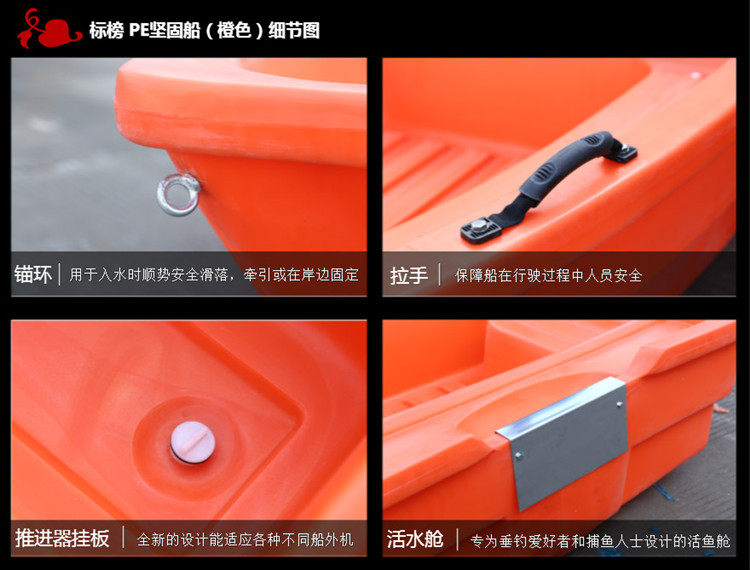 标榜 PE坚固船（橙色）细节图

锚环 | 用于入水时顺势安全滑落，牵引或在岸边固定

拉手 | 保障船在行驶过程中人员安全

推进器挂板 | 全新的设计能适应各种不同船外机

活水舱 | 专为垂钓爱好者和捕鱼人士设计的活鱼舱