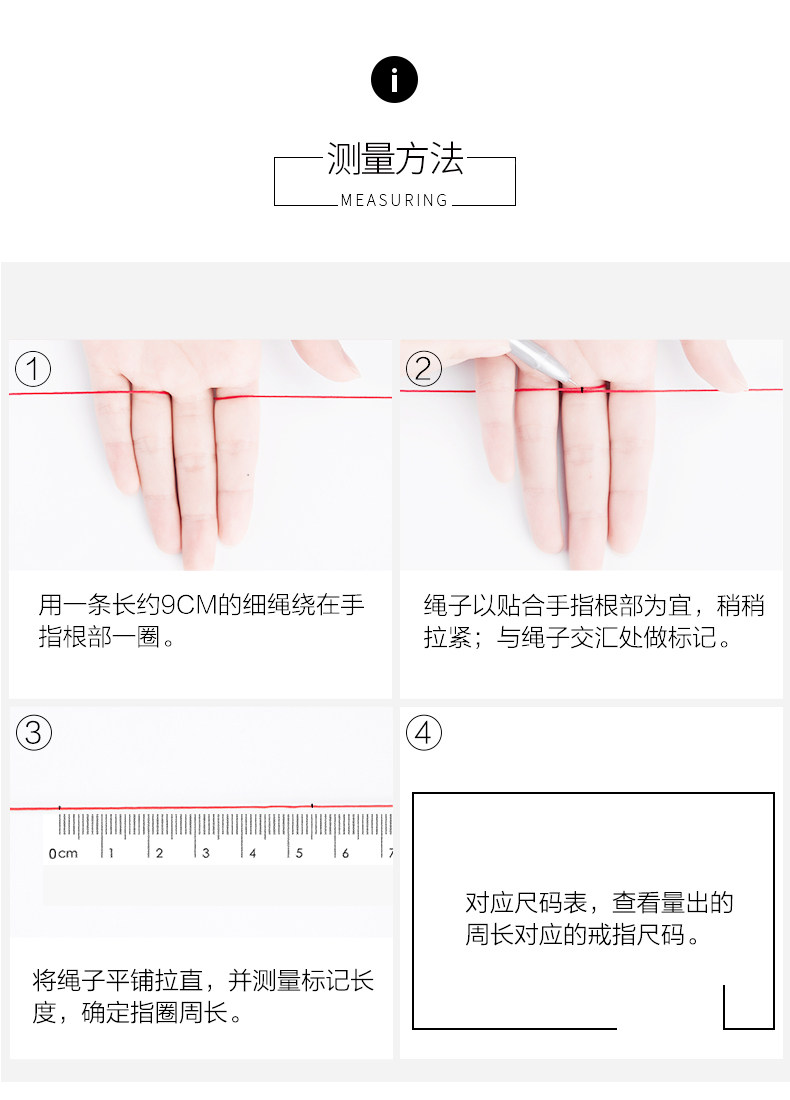 i

测量方法
MEASURING

①
用一条长约9CM的细绳绕在手指根部一圈。

②
绳子以贴合手指根部为宜，稍稍拉紧；与绳子交汇处做标记。

③
0cm 1 2 3 4 5 6 7
将绳子平铺拉直，并测量标记长度，确定指圈周长。

④
对应尺码表，查看量出的周长对应的戒指尺码。