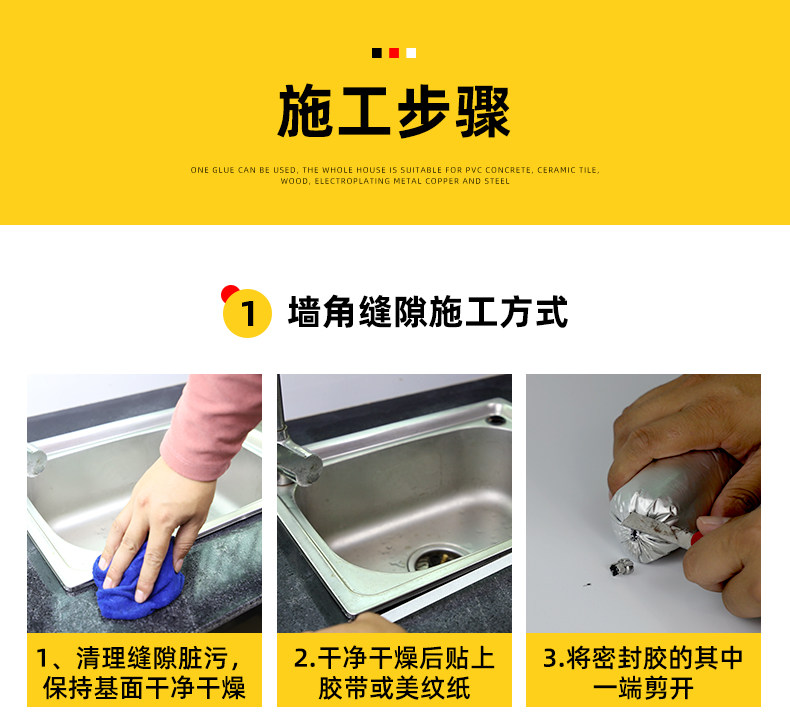 施工步骤

ONE GLUE CAN BE USED, THE WHOLE HOUSE IS SUITABLE FOR PVC CONCRETE, CERAMIC TILE, WOOD, ELECTROPLATING METAL COPPER AND STEEL

1 墙角缝隙施工方式

1、清理缝隙脏污，保持基面干净干燥

2.干净干燥后贴上胶带或美纹纸

3.将密封胶的其中一端剪开