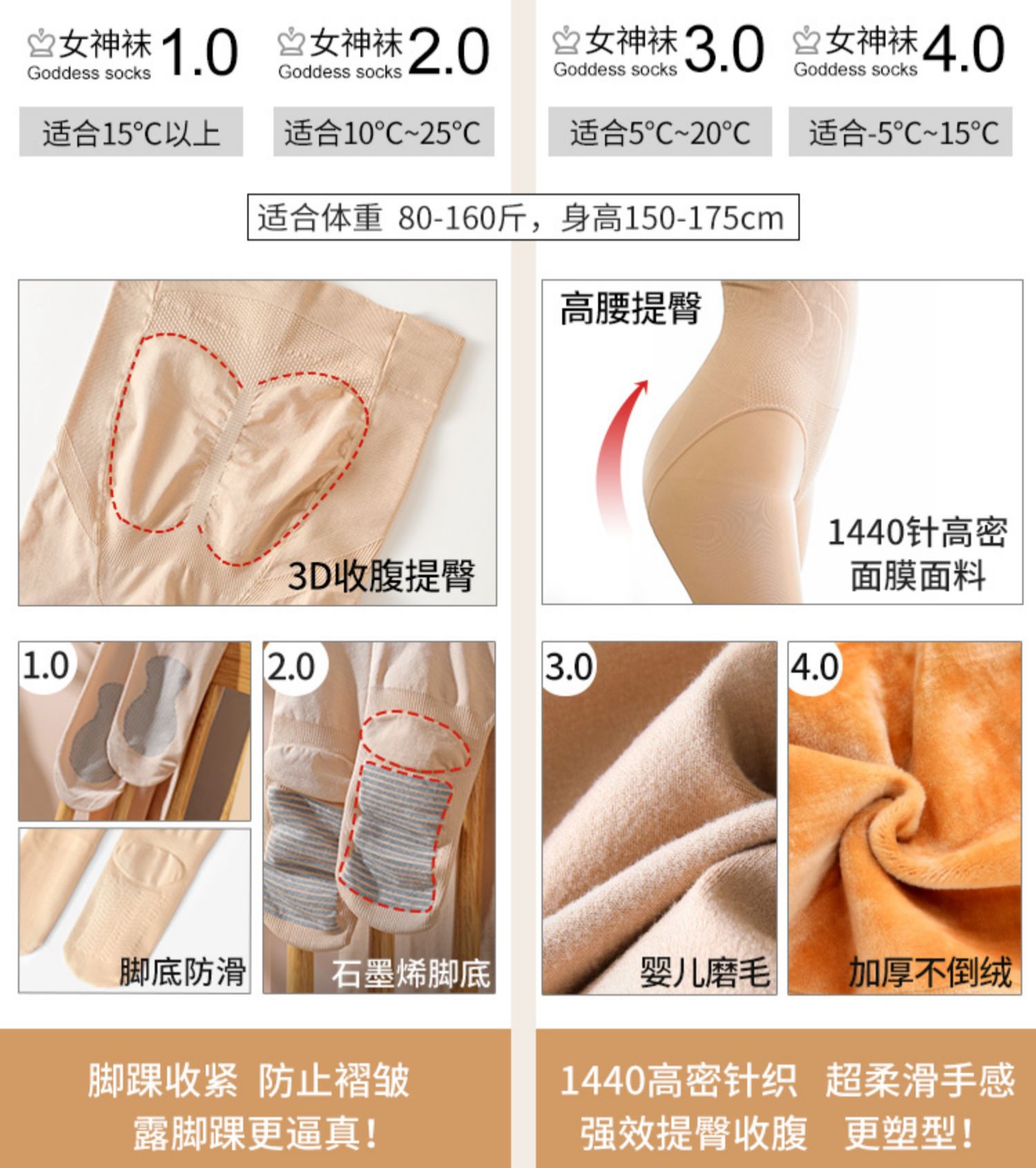 女神袜 1.0
Goddess socks

女神袜 2.0
Goddess socks

女神袜 3.0
Goddess socks

女神袜 4.0
Goddess socks

适合15°C以上

适合10°C~25°C

适合5°C~20°C

适合-5°C~15°C

适合体重 80-160斤，身高150-175cm

3D收腹提臀

高腰提臀

1440针高密面膜面料

1.0

脚底防滑

2.0

石墨烯脚底

3.0

婴儿磨毛

4.0

加厚不倒绒

脚踝收紧 防止褶皱
露脚踝更逼真！

1440高密针织 超柔滑手感
强效提臀收腹 更塑型！