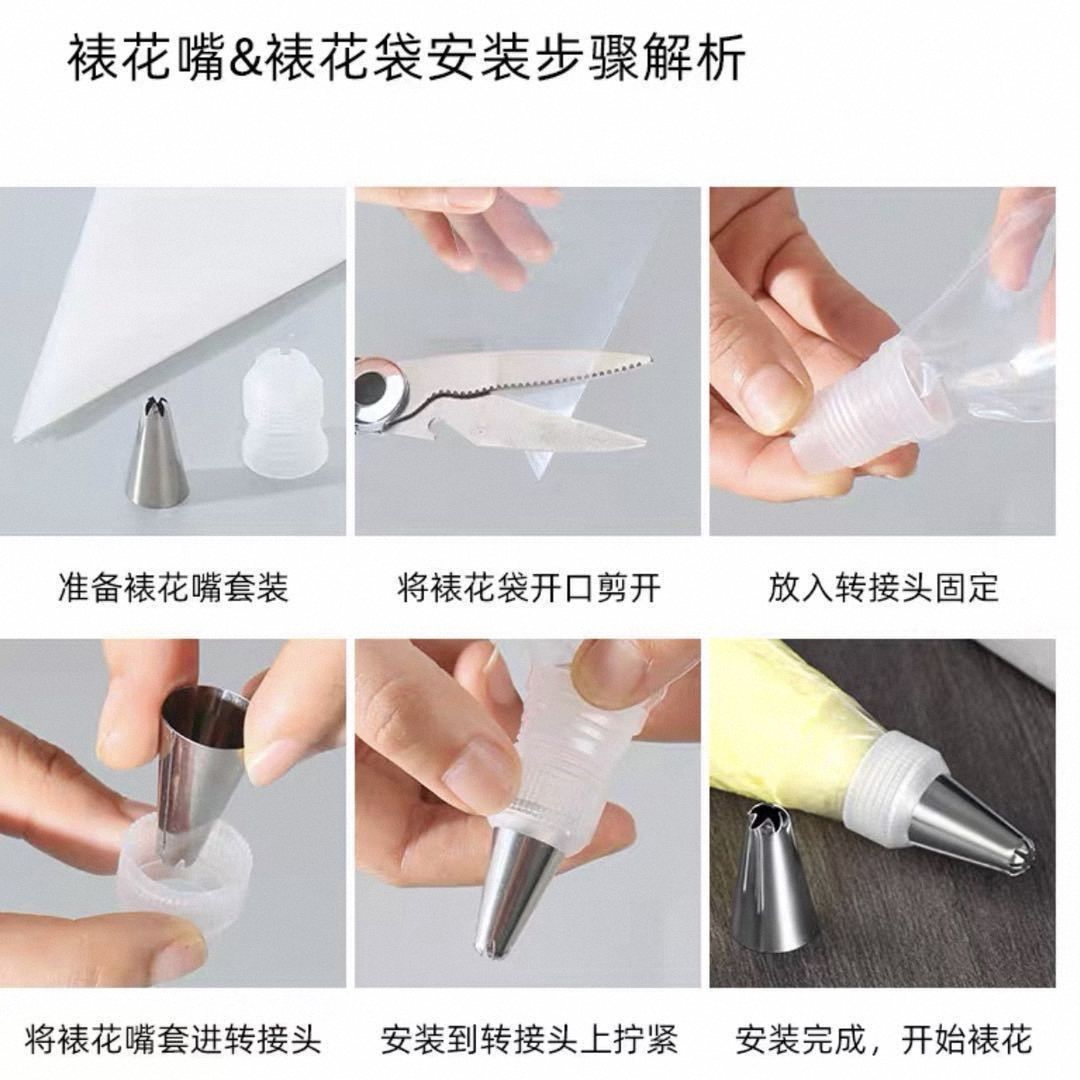 裱花嘴&裱花袋安装步骤解析

准备裱花嘴套装

将裱花袋开口剪开

放入转接头固定

将裱花嘴套进转接头

安装到转接头上拧紧

安装完成，开始裱花