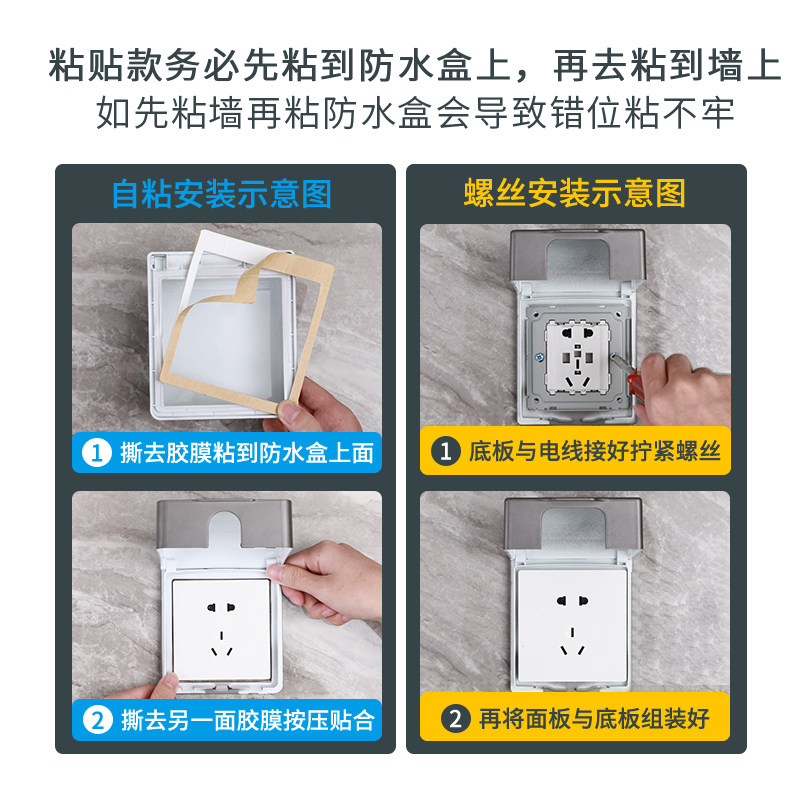 粘贴款务必先粘到防水盒上，再去粘到墙上
如先粘墙再粘防水盒会导致错位粘不牢

自粘安装示意图

1 撕去胶膜粘到防水盒上面

2 撕去另一面胶膜按压贴合

螺丝安装示意图

1 底板与电线接好拧紧螺丝

2 再将面板与底板组装好