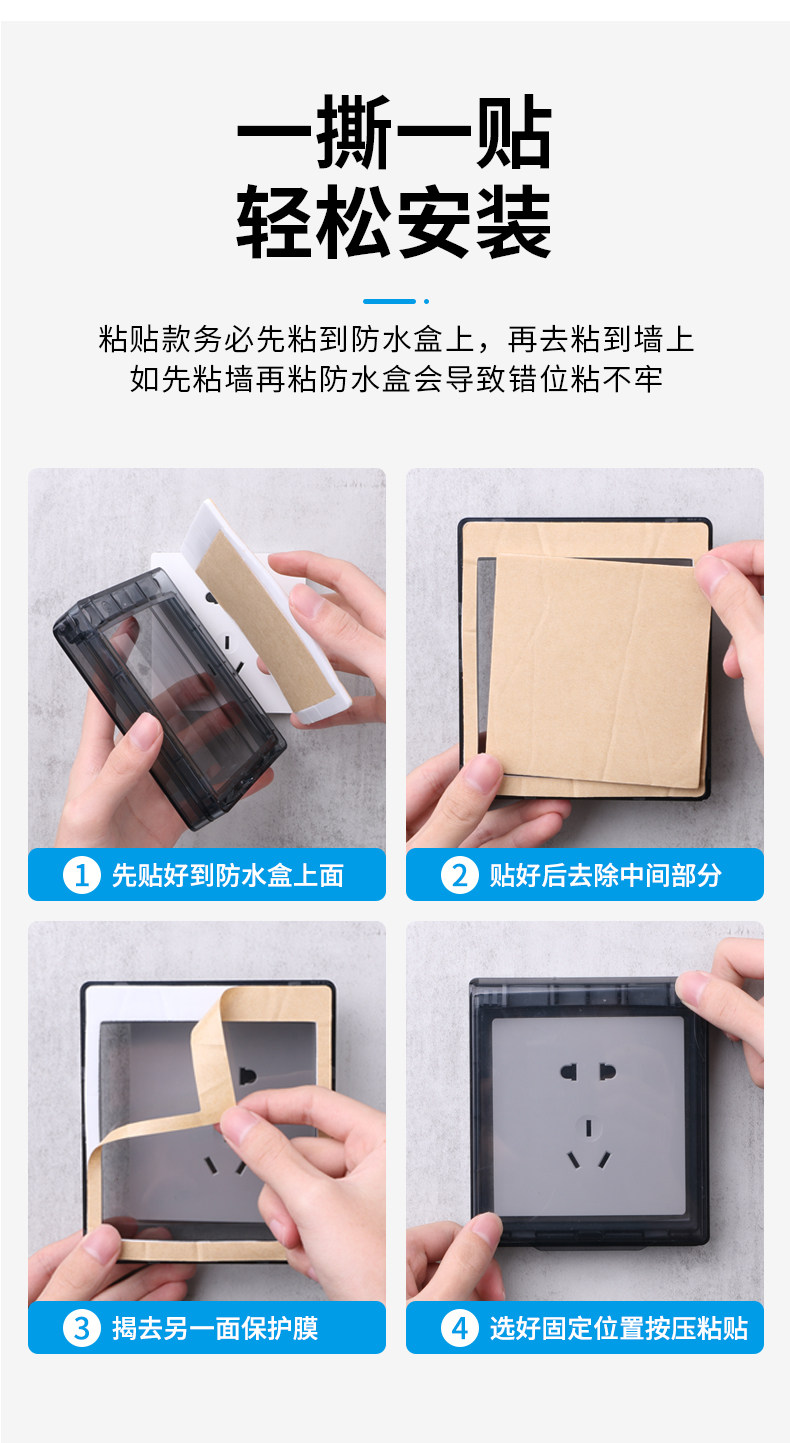 一撕一贴
轻松安装

粘贴款务必先粘到防水盒上，再去粘到墙上
如先粘墙再粘防水盒会导致错位粘不牢

1 先贴好到防水盒上面

2 贴好后去除中间部分

3 揭去另一面保护膜

4 选好固定位置按压粘贴