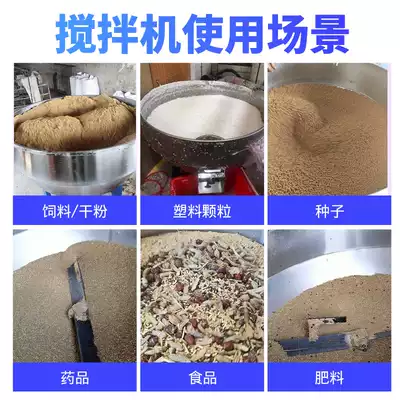 搅拌机使用场景

饲料/干粉

塑料颗粒

种子

药品

食品

肥料