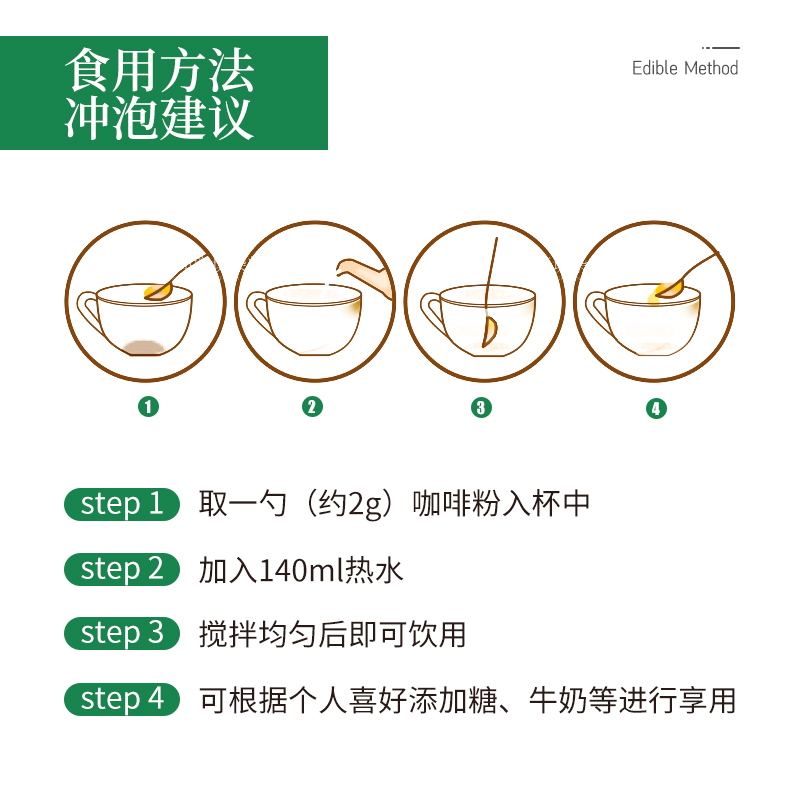 食用方法
冲泡建议

Edible Method

1 2 3 4

step 1 取一勺（约2g）咖啡粉入杯中

step 2 加入140ml热水

step 3 搅拌均匀后即可饮用

step 4 可根据个人喜好添加糖、牛奶等进行享用