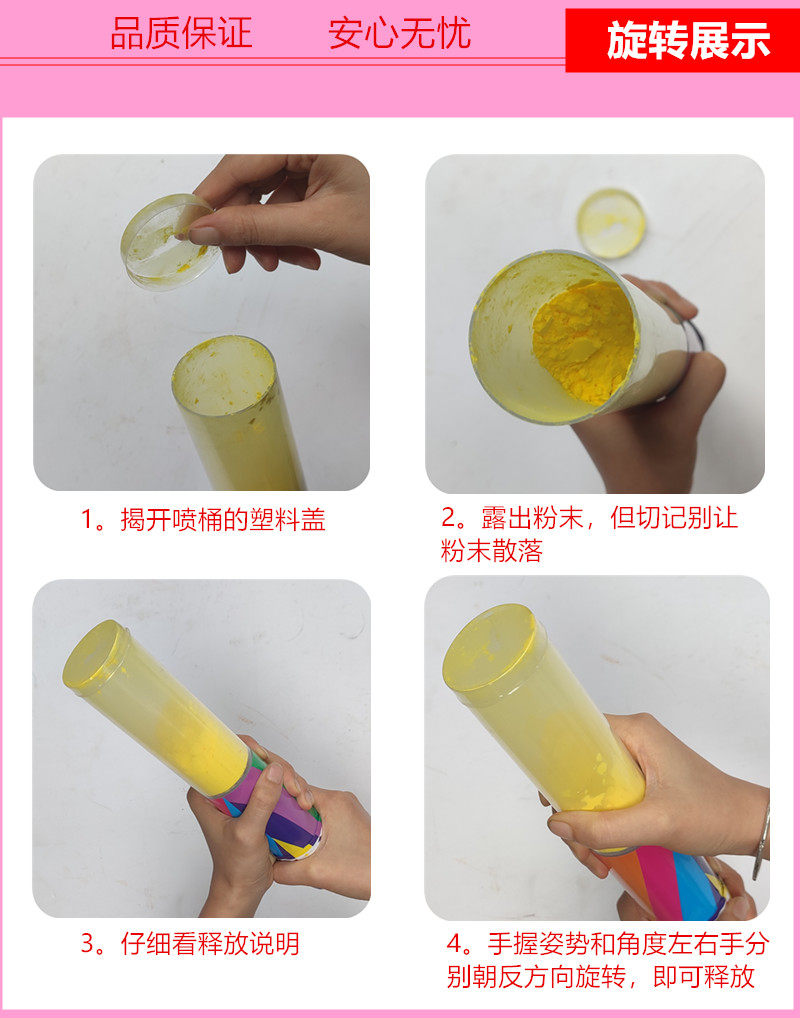 品质保证　安心无忧

旋转展示

1。揭开喷桶的塑料盖

2。露出粉末，但切记别让粉末散落

3。仔细看释放说明

4。手握姿势和角度左右手分别朝反方向旋转，即可释放