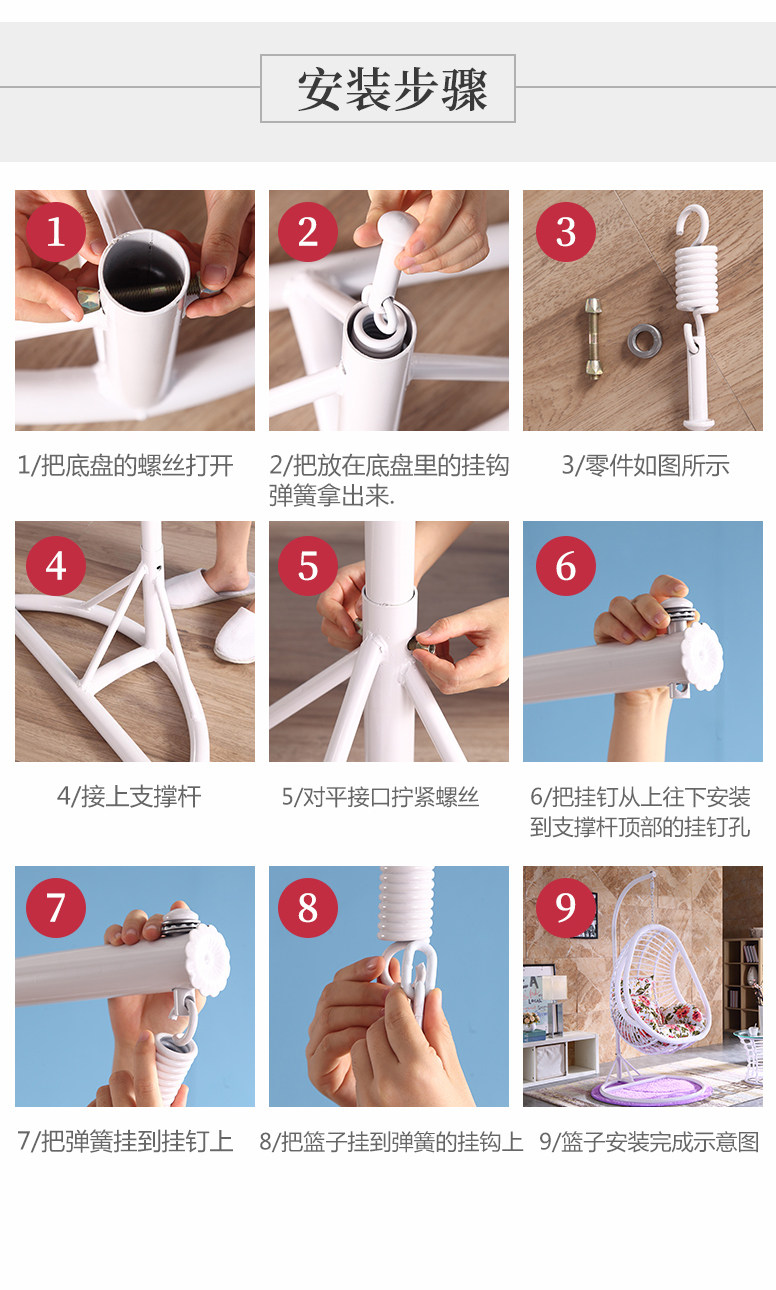 安装步骤

1

1/把底盘的螺丝打开

2

2/把放在底盘里的挂钩弹簧拿出来.

3

3/零件如图所示

4

4/接上支撑杆

5

5/对平接口拧紧螺丝

6

6/把挂钉从上往下安装到支撑杆顶部的挂钉孔

7

7/把弹簧挂到挂钉上

8

8/把篮子挂到弹簧的挂钩上

9

9/篮子安装完成示意图