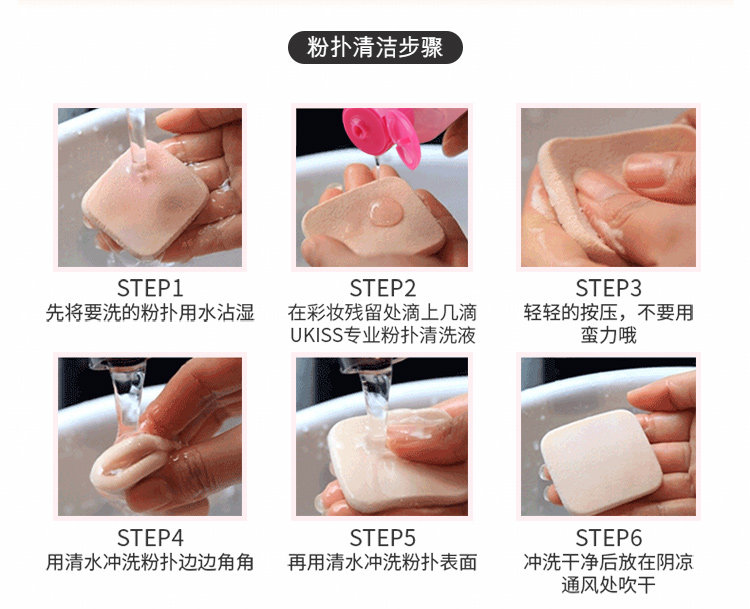 粉扑清洁步骤

STEP1
先将要洗的粉扑用水沾湿

STEP2
在彩妆残留处滴上几滴UKISS专业粉扑清洗液

STEP3
轻轻的按压，不要用蛮力哦

STEP4
用清水冲洗粉扑边边角角

STEP5
再用清水冲洗粉扑表面

STEP6
冲洗干净后放在阴凉通风处吹干