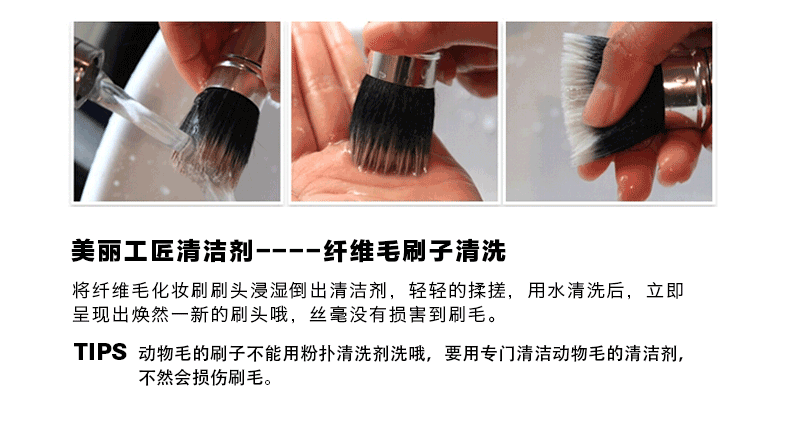 美丽工匠清洁剂----纤维毛刷子清洗

将纤维毛化妆刷刷头浸湿倒出清洁剂，轻轻的揉搓，用水清洗后，立即呈现出焕然一新的刷头哦，丝毫没有损害到刷毛。

TIPS 动物毛的刷子不能用粉扑清洗剂洗哦，要用专门清洁动物毛的清洁剂，不然会损伤刷毛。