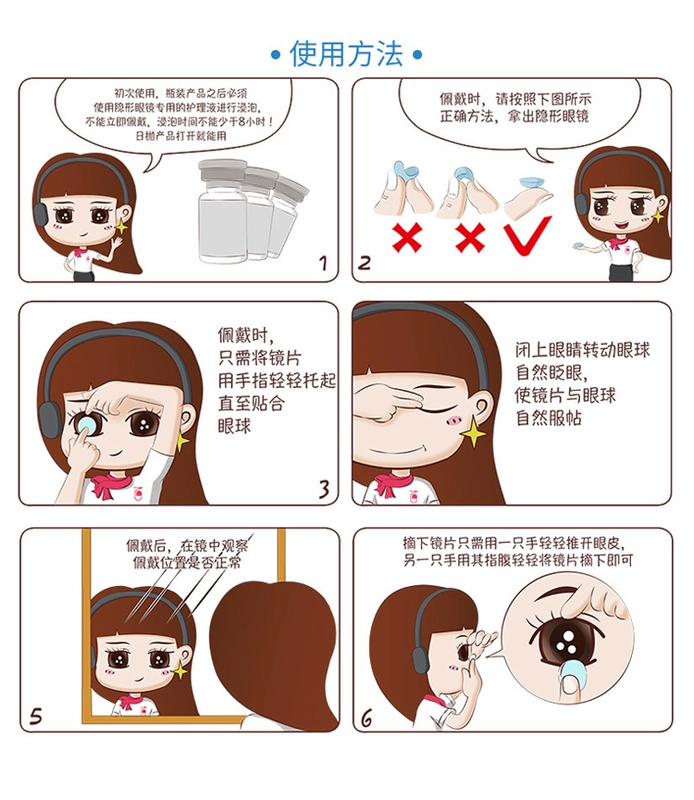 • 使用方法 •

初次使用，瓶装产品之后必须使用隐形眼镜专用的护理液进行浸泡，不能立即佩戴，浸泡时间不能少于8小时！日抛产品打开就能用

1

佩戴时，请按照下图所示正确方法，拿出隐形眼镜

2

佩戴时，只需将镜片用手指轻轻托起直至贴合眼球

3

闭上眼睛转动眼球自然眨眼，使镜片与眼球自然服帖

佩戴后，在镜中观察佩戴位置是否正常

5

摘下镜片只需用一只手轻轻推开眼皮，另一只手用其指腹轻轻将镜片摘下即可

6