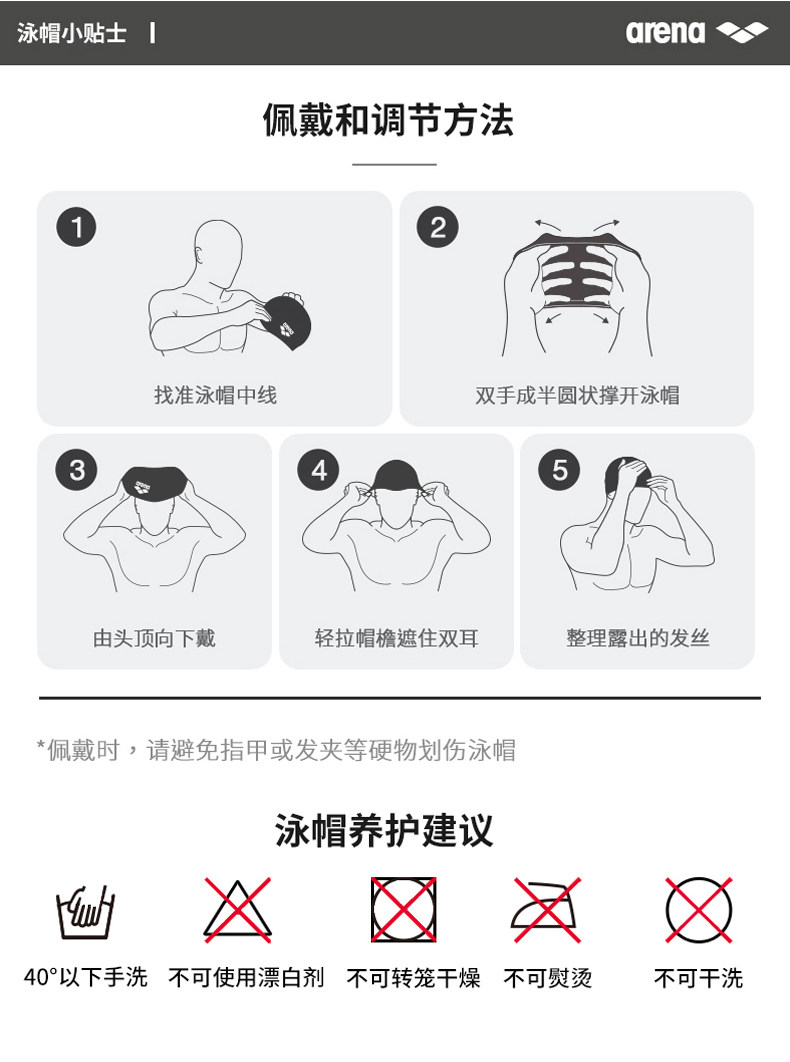 泳帽小贴士 |

arena

佩戴和调节方法

1
找准泳帽中线

2
双手成半圆状撑开泳帽

3
由头顶向下戴

4
轻拉帽檐遮住双耳

5
整理露出的发丝

*佩戴时，请避免指甲或发夹等硬物划伤泳帽

泳帽养护建议

40°以下手洗

不可使用漂白剂

不可转笼干燥

不可熨烫

不可干洗