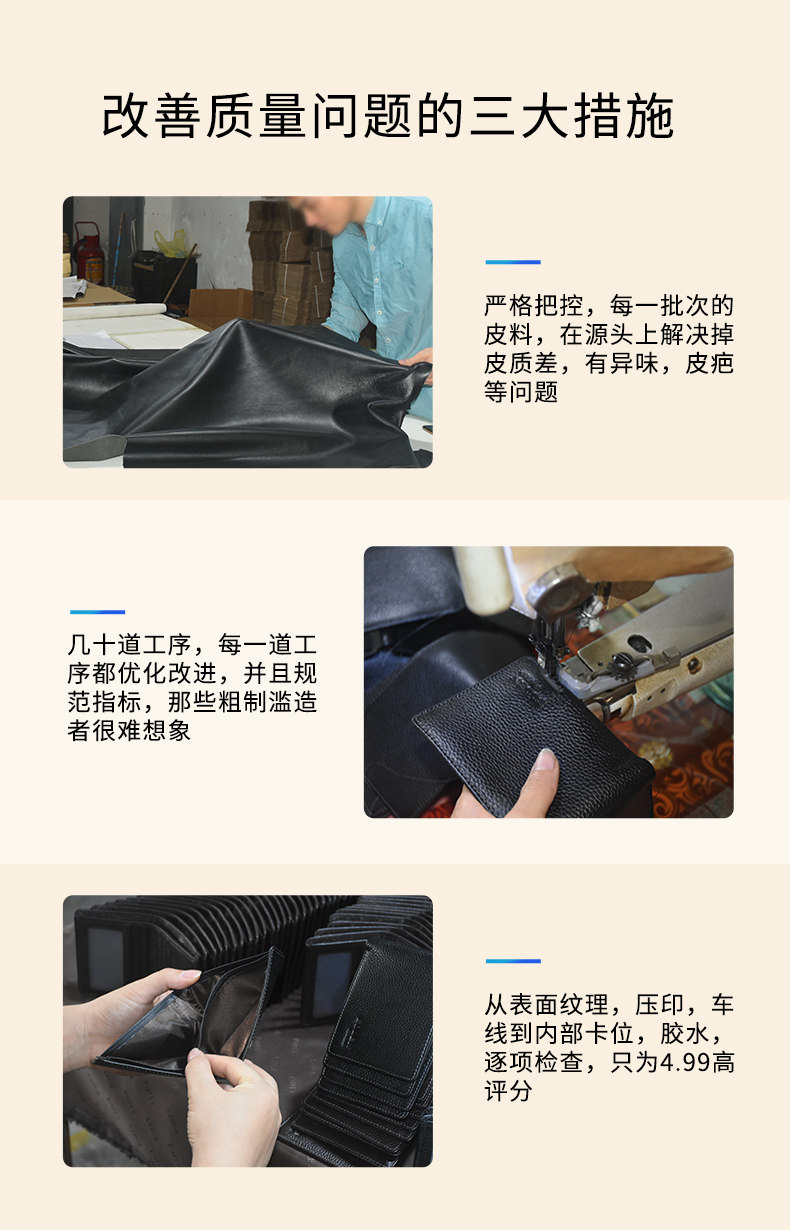 改善质量问题的三大措施

严格把控，每一批次的皮料，在源头上解决掉皮质差，有异味，皮疤等问题

几十道工序，每一道工序都优化改进，并且规范指标，那些粗制滥造者很难想象

从表面纹理，压印，车线到内部卡位，胶水，逐项检查，只为4.99高评分