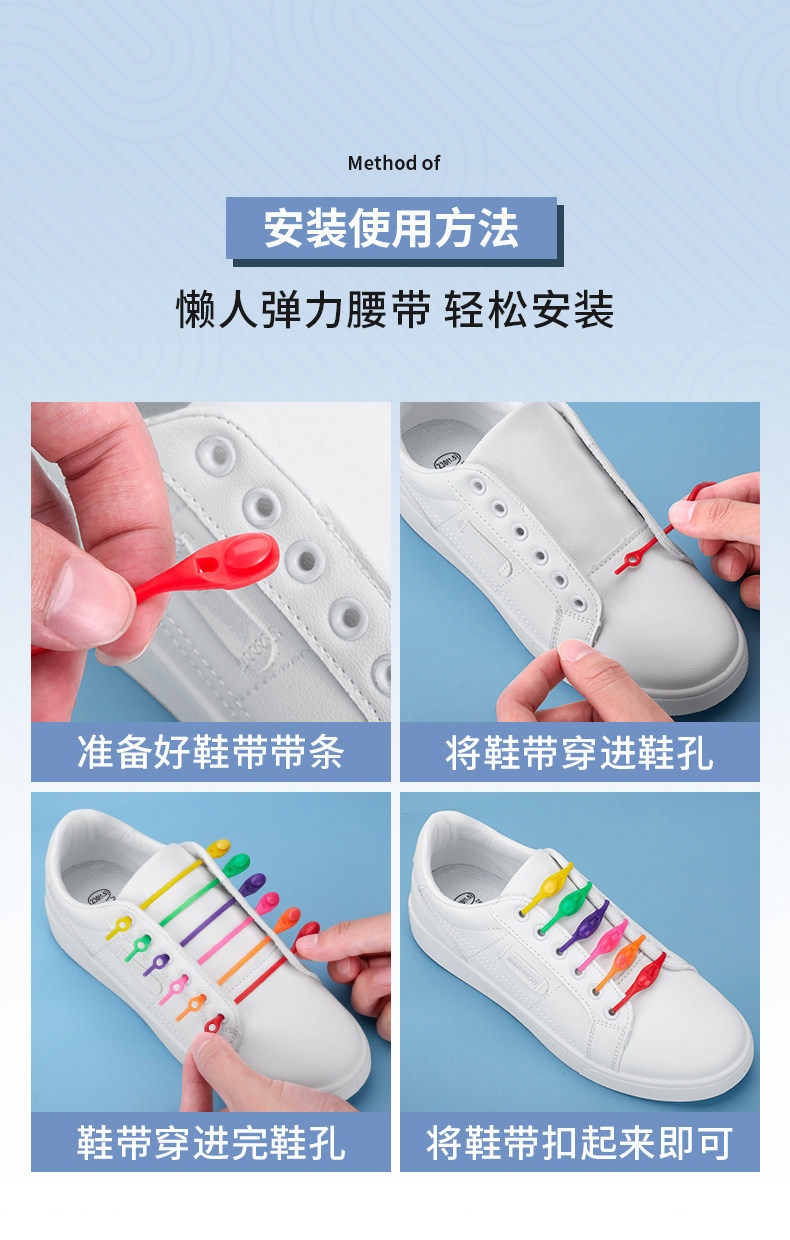 Method of

安装使用方法

懒人弹力腰带 轻松安装

准备好鞋带带条

将鞋带穿进鞋孔

鞋带穿进完鞋孔

将鞋带扣起来即可