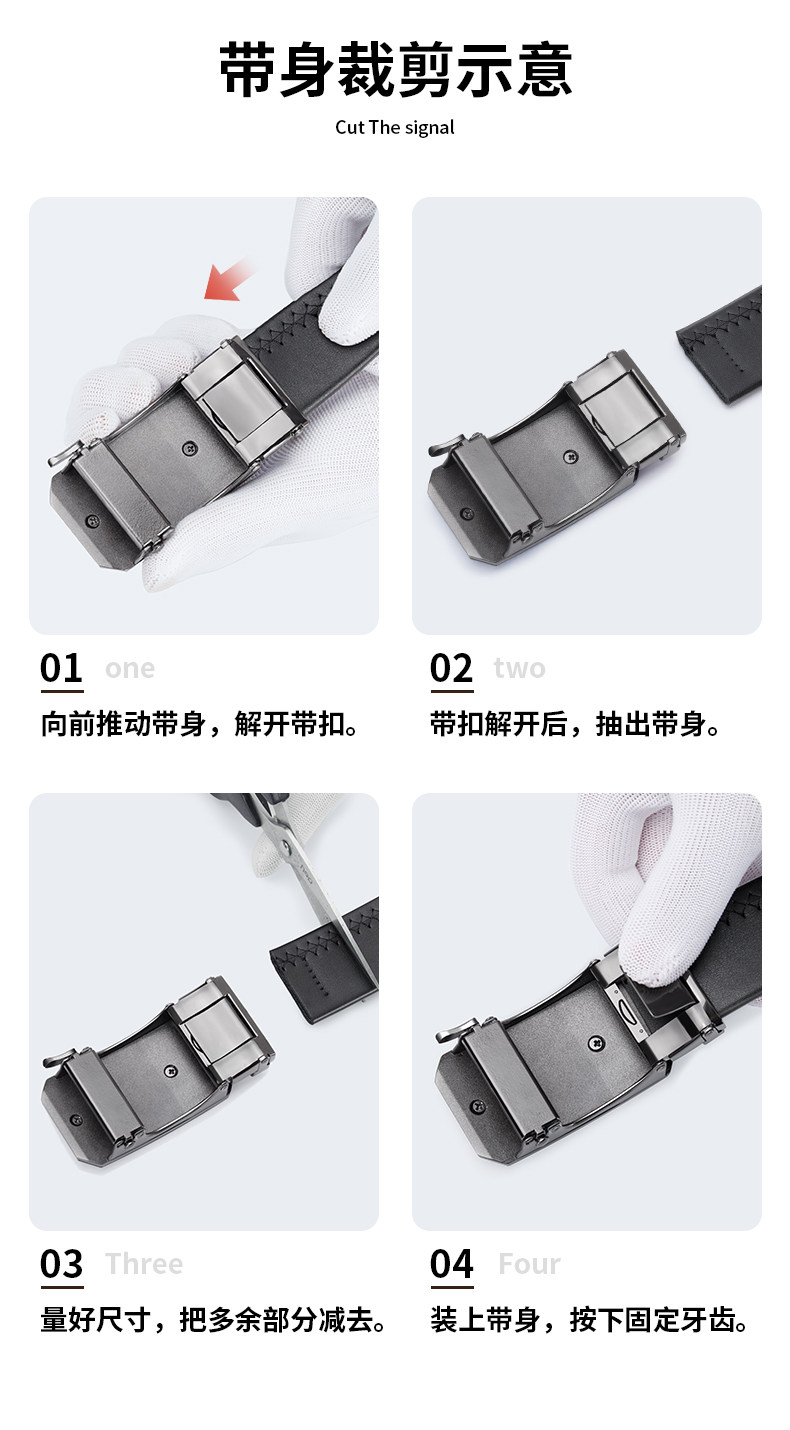 带身裁剪示意

Cut The signal

01 one

向前推动带身，解开带扣。

02 two

带扣解开后，抽出带身。

03 Three

量好尺寸，把多余部分减去。

04 Four

装上带身，按下固定牙齿。