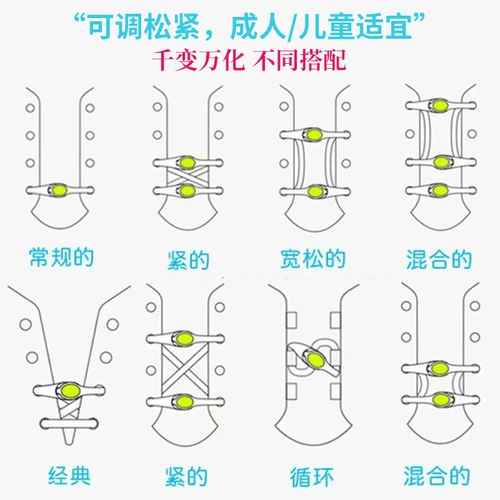 “可调松紧，成人/儿童适宜”
千变万化 不同搭配

常规的
紧的
宽松的
混合的

经典
紧的
循环
混合的